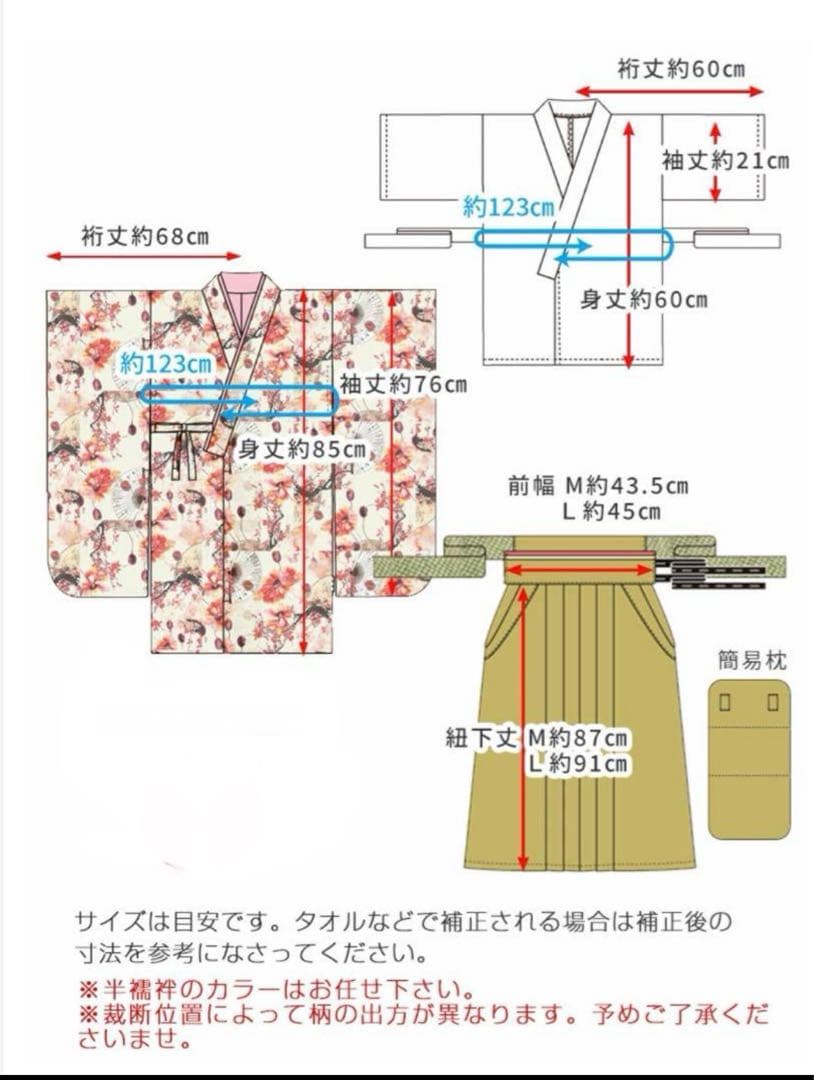 裄丈約60cm

袖丈約21cm

約123cm

身丈約60cm

裄丈約68cm

約123cm

袖丈約76cm

身丈約85cm

前幅 M約43.5cm
L約45cm

簡易枕

紐下丈 M約87cm
L約91cm

サイズは目安です。タオルなどで補正される場合は補正後の寸法を参考になさってください。

※半襦袢のカラーはお任せ下さい。
※裁断位置によって柄の出方が異なります。予めご了承くださいませ。