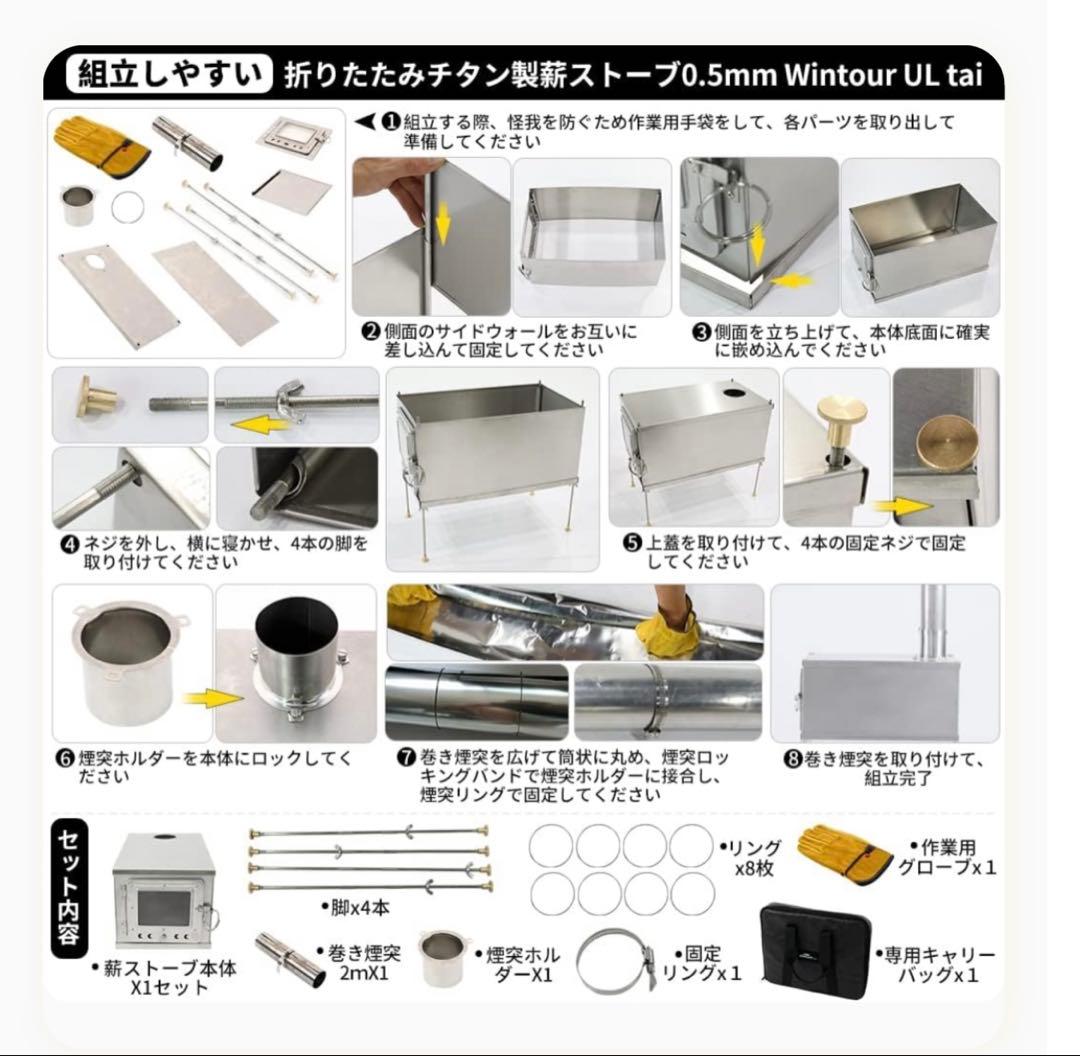 組立しやすい 折りたたみチタン製薪ストーブ0.5mm Wintour UL tai

❶組立する際、怪我を防ぐため作業用手袋をして、各パーツを取り出して準備してください

❷側面のサイドウォールをお互いに差し込んで固定してください

❸側面を立ち上げて、本体底面に確実に嵌め込んでください

❹ネジを外し、横に寝かせ、4本の脚を取り付けてください

❺上蓋を取り付けて、4本の固定ネジで固定してください

❻煙突ホルダーを本体にロックしてください

❼巻き煙突を広げて筒状に丸め、煙突ロッキングバンドで煙突ホルダーに接合し、煙突リングで固定してください

❽巻き煙突を取り付けて、組立完了

セット内容

•薪ストーブ本体 X1セット

•脚x4本

•巻き煙突 2mX1

•煙突ホルダーX1

•リング x8枚

•固定リングx1

•作業用グローブx1

•専用キャリーバッグx1