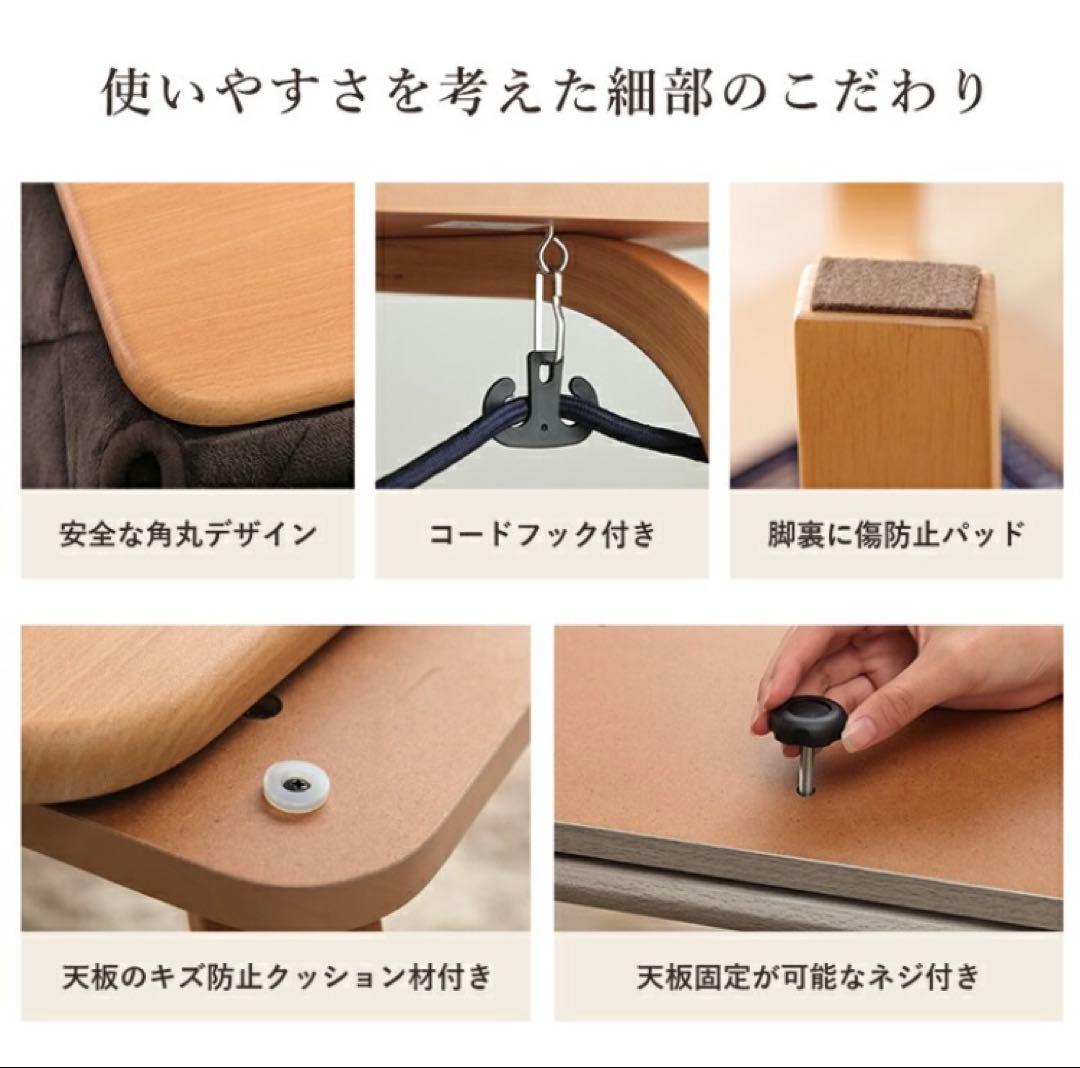 使いやすさを考えた細部のこだわり

安全な角丸デザイン

コードフック付き

脚裏に傷防止パッド

天板のキズ防止クッション材付き

天板固定が可能なネジ付き