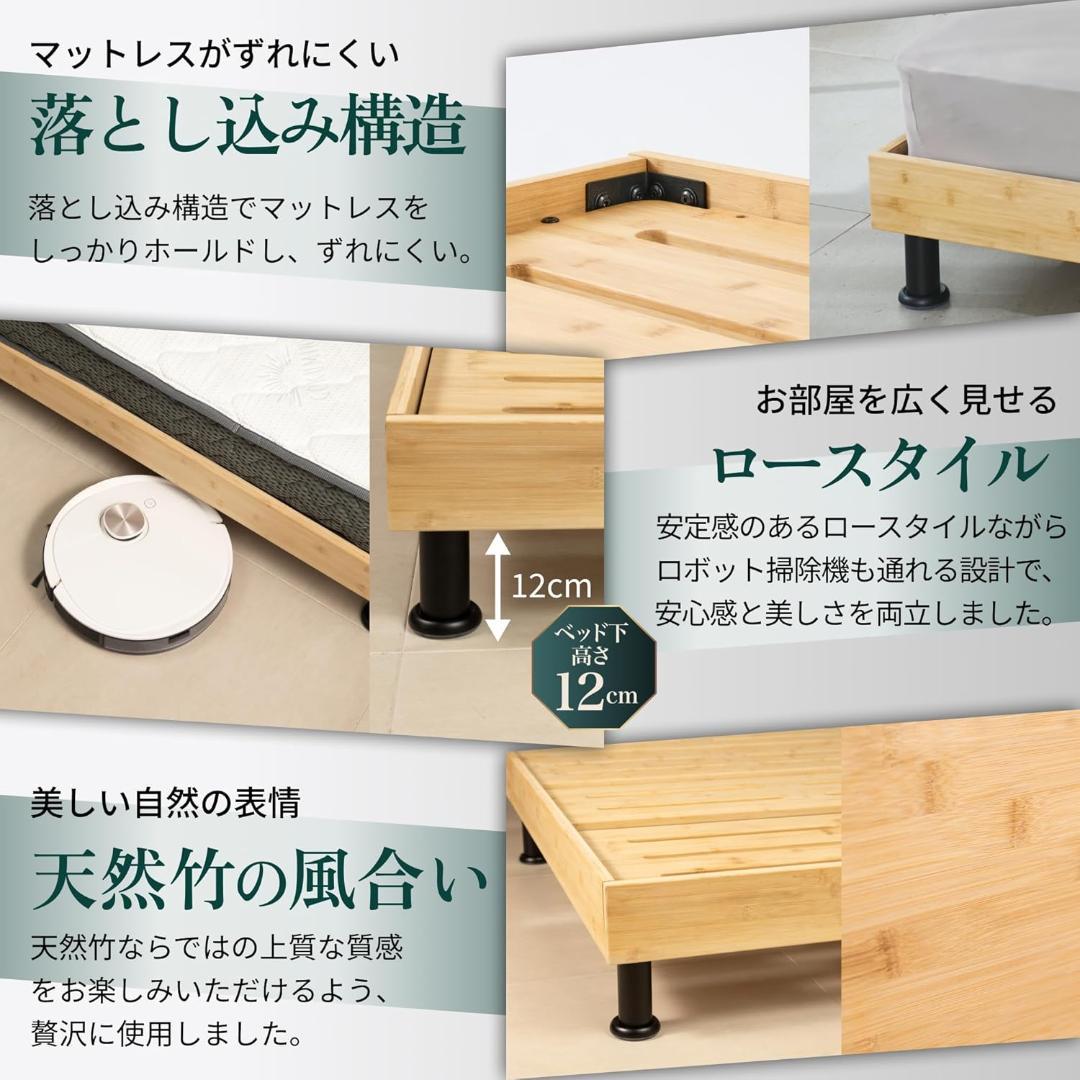 マットレスがずれにくい

落とし込み構造

落とし込み構造でマットレスをしっかりホールドし、ずれにくい。

お部屋を広く見せる

ロースタイル

安定感のあるロースタイルながらロボット掃除機も通れる設計で、安心感と美しさを両立しました。

12cm

ベッド下高さ 12cm

美しい自然の表情

天然竹の風合い

天然竹ならではの上質な質感をお楽しみいただけるよう、贅沢に使用しました。