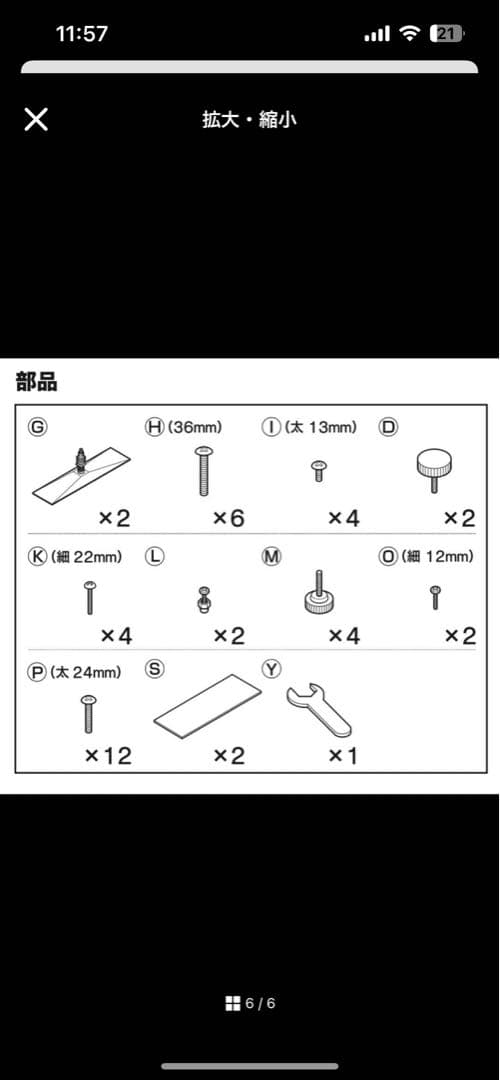 11:57

21

拡大・縮小

部品

Ⓖ ×2

Ⓗ (36mm) ×6

Ⓘ (太 13mm) ×4

Ⓓ ×2

Ⓚ (細 22mm) ×4

Ⓛ ×2

Ⓜ ×4

Ⓞ (細 12mm) ×2

Ⓟ (太 24mm) ×12

Ⓢ ×2

Ⓨ ×1

6 / 6