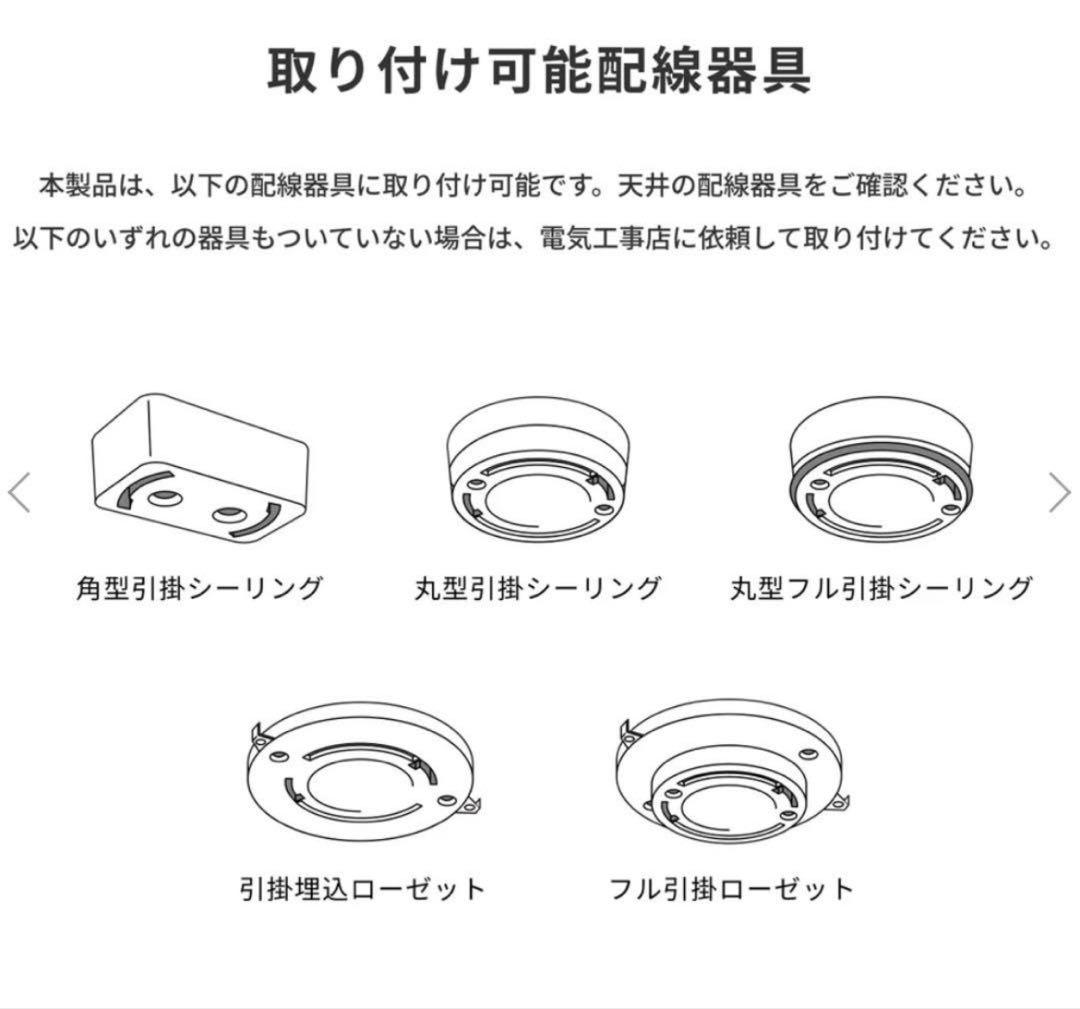 取り付け可能配線器具

本製品は、以下の配線器具に取り付け可能です。天井の配線器具をご確認ください。
以下のいずれの器具もついていない場合は、電気工事店に依頼して取り付けてください。

角型引掛シーリング

丸型引掛シーリング

丸型フル引掛シーリング

引掛埋込ローゼット

フル引掛ローゼット