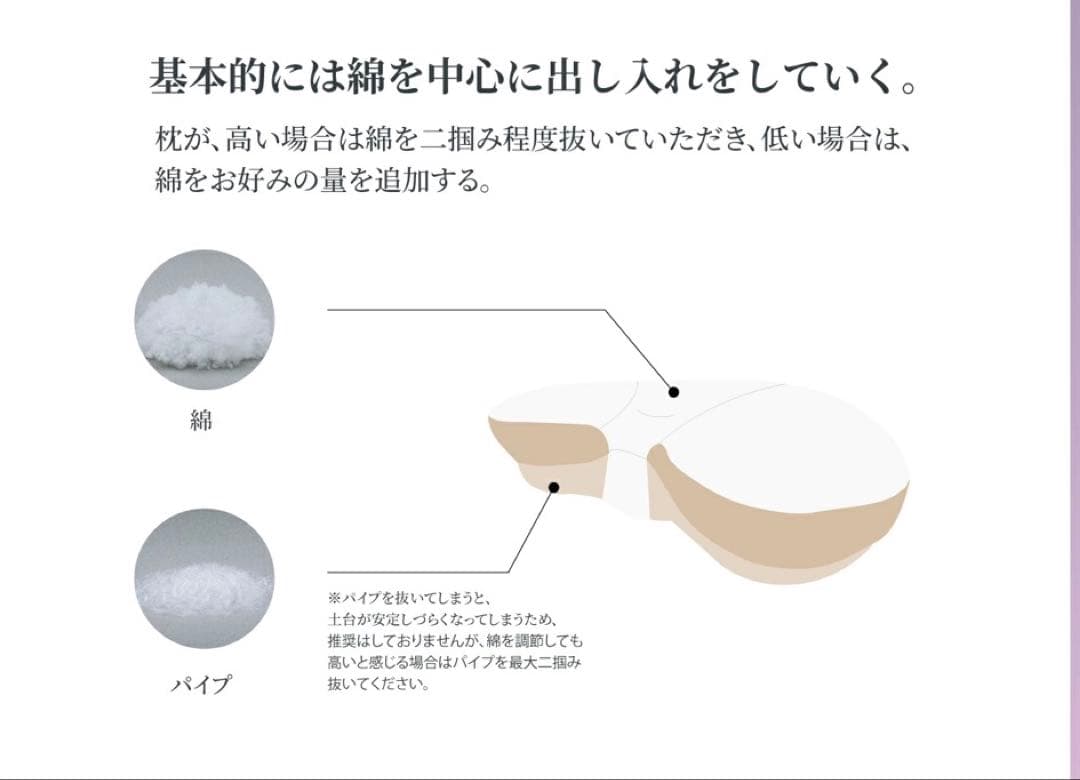 基本的には綿を中心に出し入れをしていく。

枕が、高い場合は綿を二掴み程度抜いていただき、低い場合は、綿をお好みの量を追加する。

綿

パイプ

※パイプを抜いてしまうと、土台が安定しづらくなってしまうため、推奨はしておりませんが、綿を調節しても高いと感じる場合はパイプを最大二掴み抜いてください。