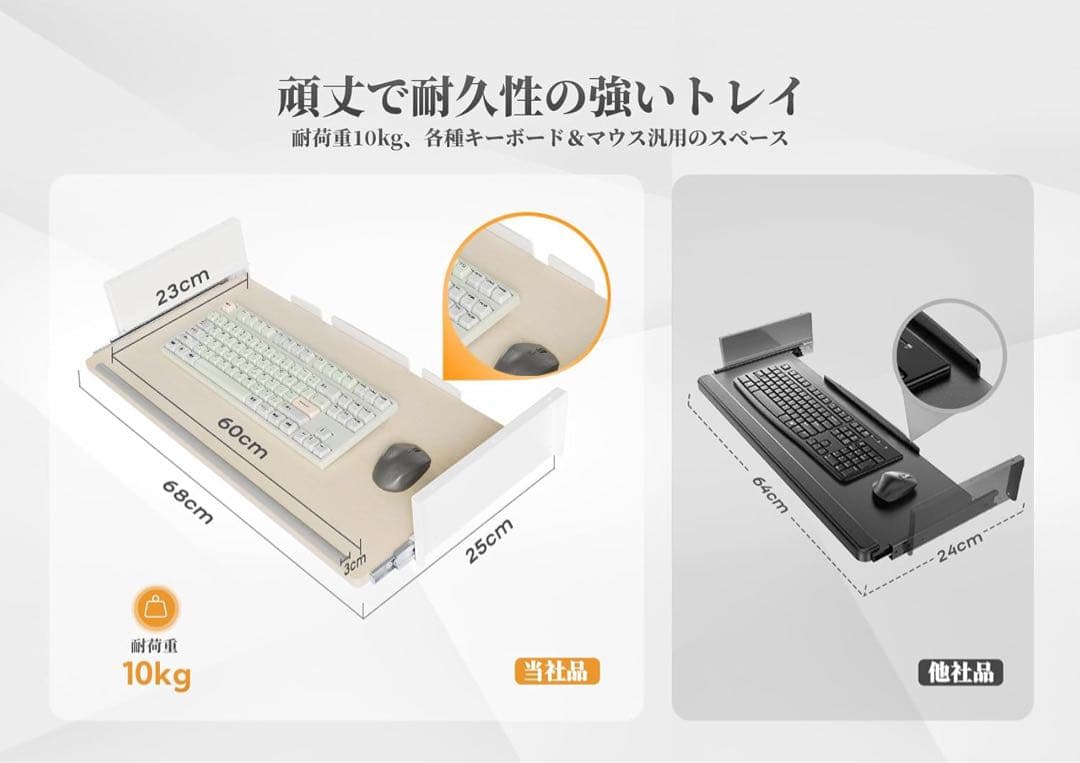 頑丈で耐久性の強いトレイ
耐荷重10kg、各種キーボード＆マウス汎用のスペース

23cm
60cm
68cm
3cm
25cm

耐荷重
10kg

当社品

64cm
24cm

他社品