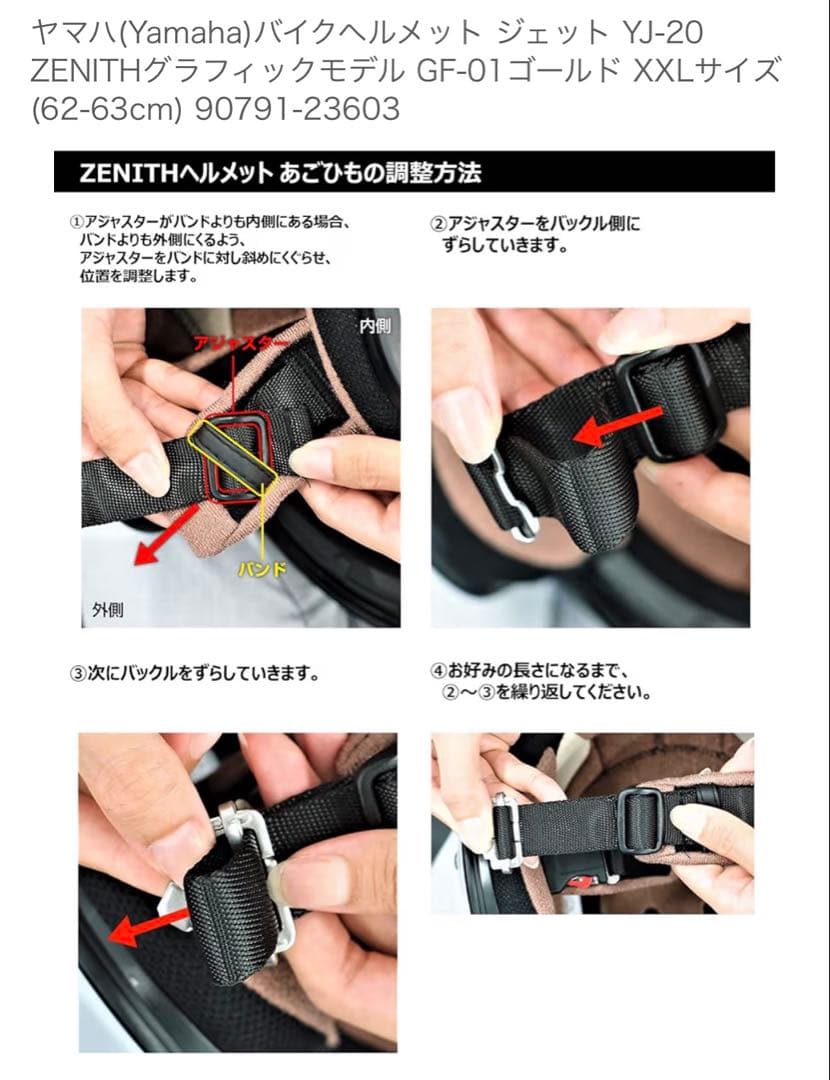 ヤマハ(Yamaha)バイクヘルメット ジェット YJ-20 ZENITHグラフィックモデル GF-01ゴールド XXLサイズ (62-63cm) 90791-23603

ZENITHヘルメット あごひもの調整方法

①アジャスターがバンドよりも内側にある場合、バンドよりも外側にくるよう、アジャスターをバンドに対し斜めにくぐらせ、位置を調整します。

アジャスター
内側
バンド
外側

②アジャスターをバックル側にずらしていきます。

③次にバックルをずらしていきます。

④お好みの長さになるまで、②～③を繰り返してください。