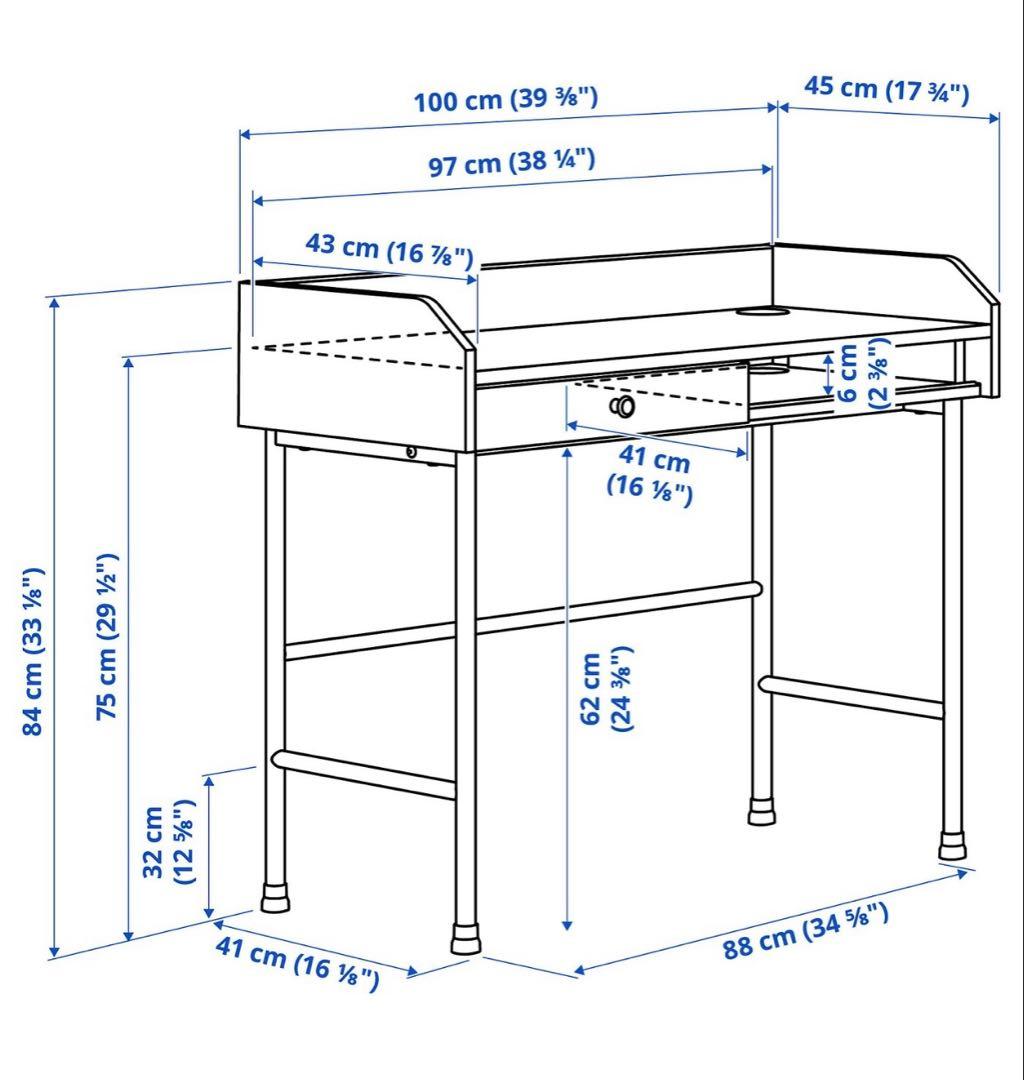 100 cm (39 ⅜")
45 cm (17 ¾")
97 cm (38 ¼")
43 cm (16 ⅞")
6 cm (2 ⅜")
41 cm (16 ⅛")
84 cm (33 ⅛")
75 cm (29 ½")
62 cm (24 ⅜")
32 cm (12 ⅝")
41 cm (16 ⅛")
88 cm (34 ⅝")