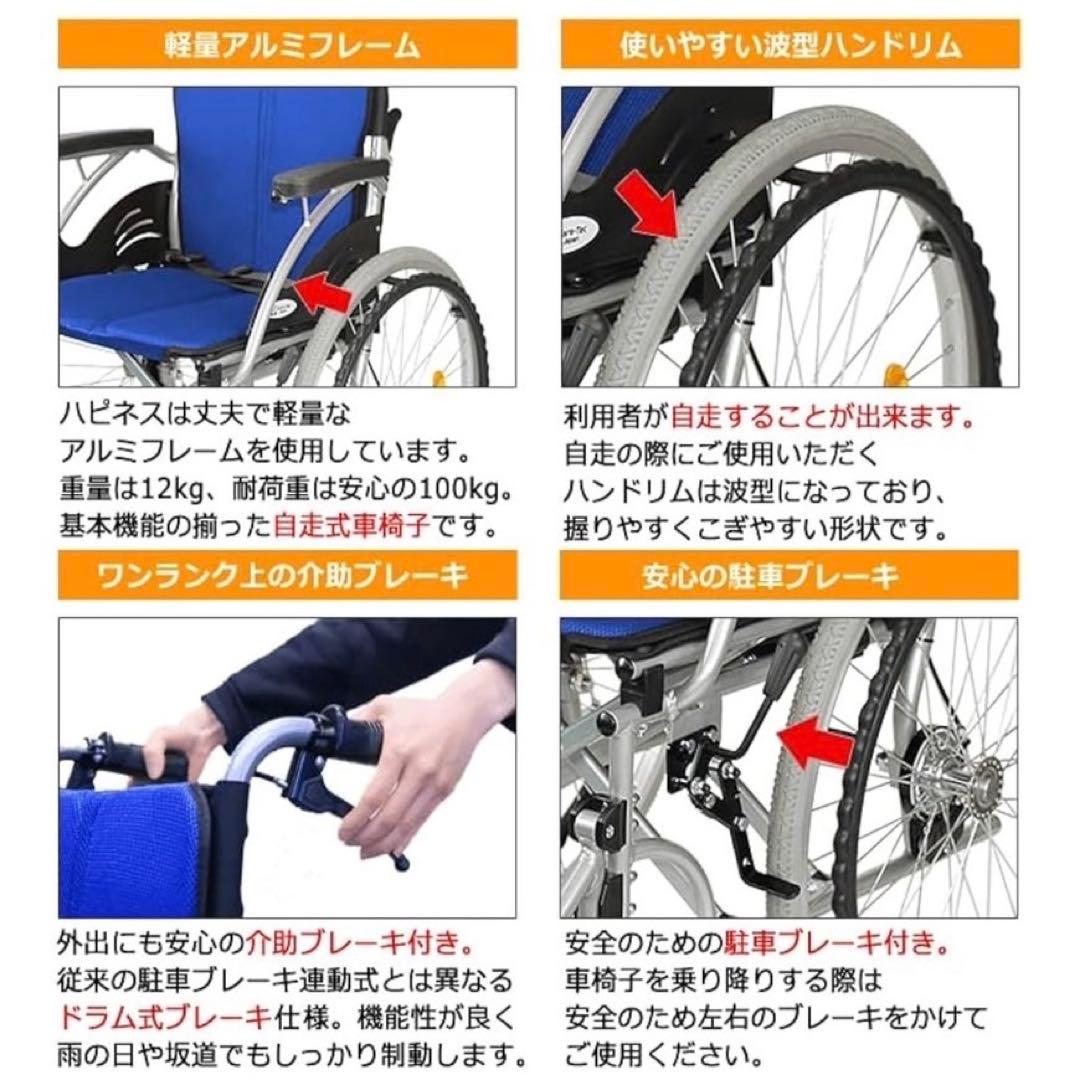 軽量アルミフレーム

ハピネスは丈夫で軽量なアルミフレームを使用しています。重量は12kg、耐荷重は安心の100kg。基本機能の揃った自走式車椅子です。

使いやすい波型ハンドリム

利用者が自走することが出来ます。自走の際にご使用いただくハンドリムは波型になっており、握りやすくこぎやすい形状です。

ワンランク上の介助ブレーキ

外出にも安心の介助ブレーキ付き。従来の駐車ブレーキ連動式とは異なるドラム式ブレーキ仕様。機能性が良く雨の日や坂道でもしっかり制動します。

安心の駐車ブレーキ

安全のための駐車ブレーキ付き。車椅子を乗り降りする際は安全のため左右のブレーキをかけてご使用ください。