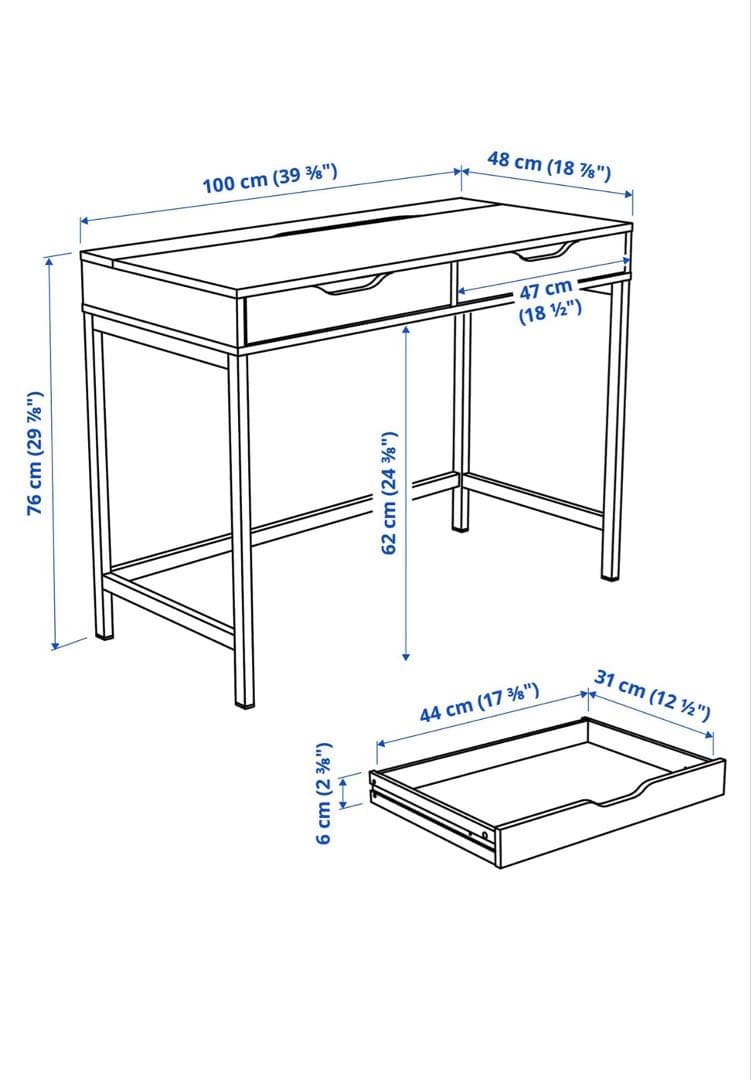 100 cm (39 ⅜")

48 cm (18 ⅞")

47 cm (18 ½")

76 cm (29 ⅞")

62 cm (24 ⅜")

44 cm (17 ⅜")

31 cm (12 ½")

6 cm (2 ⅜")