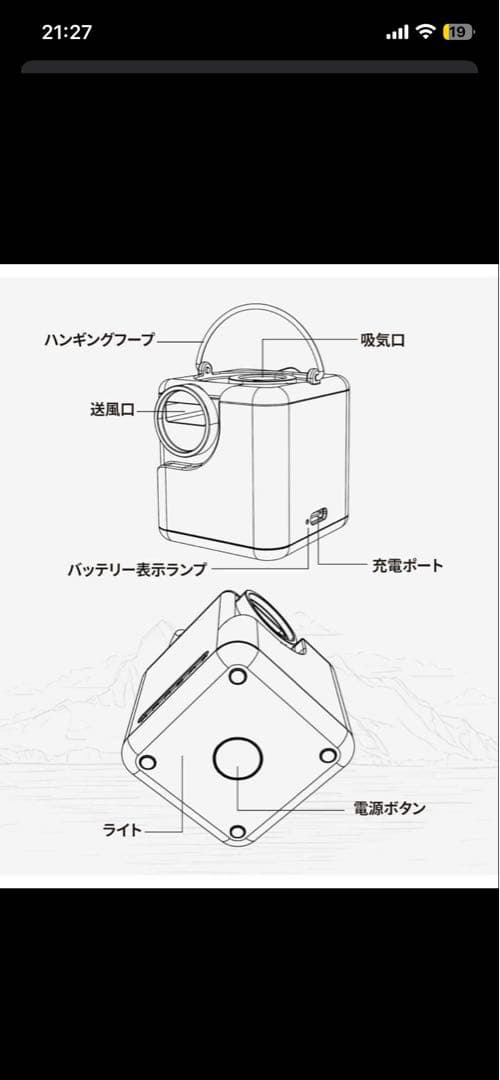 21:27
19

ハンギングフープ
吸気口
送風口
バッテリー表示ランプ
充電ポート
電源ボタン
ライト