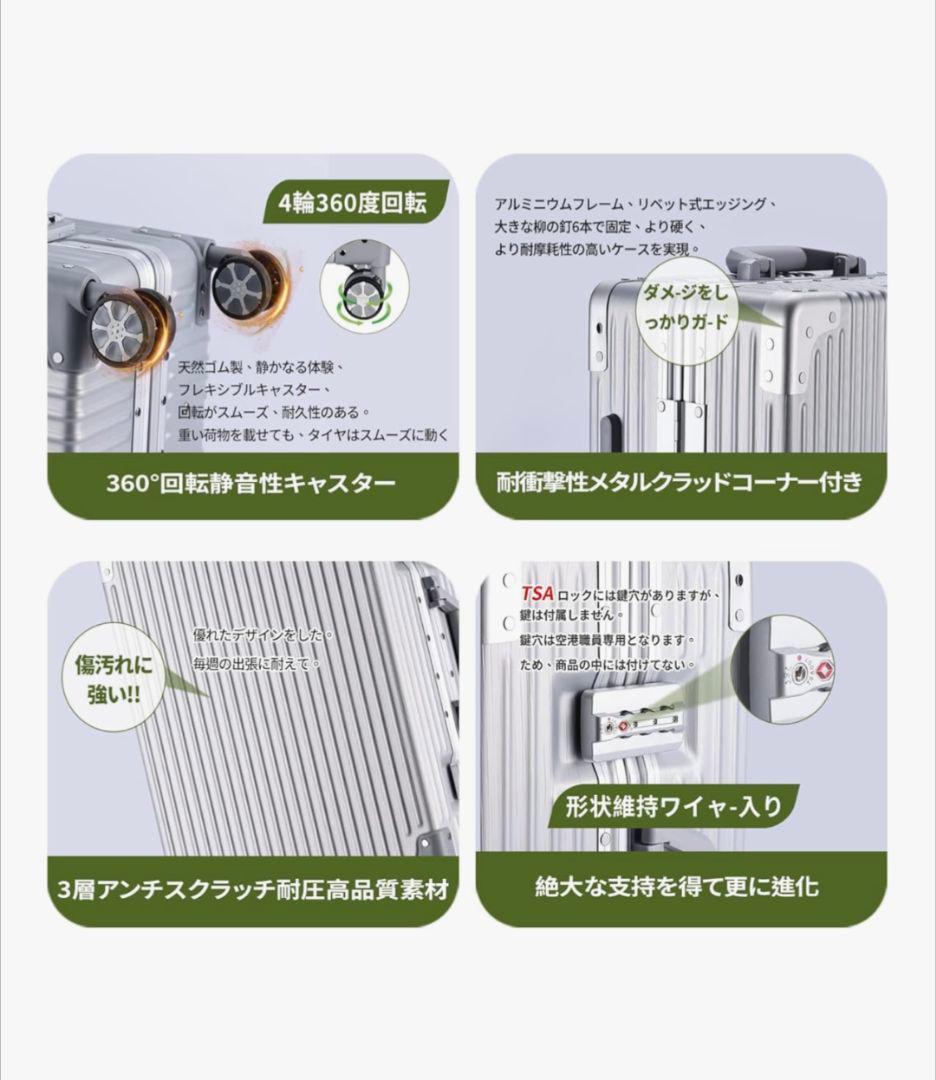 4輪360度回転

天然ゴム製、静かなる体験、
フレキシブルキャスター、
回転がスムーズ、耐久性のある。
重い荷物を載せても、タイヤはスムーズに動く

360°回転静音性キャスター

アルミニウムフレーム、リベット式エッジング、
大きな柳の釘6本で固定、より硬く、
より耐摩耗性の高いケースを実現。

ダメ-ジをしっかりガ-ド

耐衝撃性メタルクラッドコーナー付き

傷汚れに強い!!

優れたデザインをした。
毎週の出張に耐えて。

3層アンチスクラッチ耐圧高品質素材

TSA ロックには鍵穴がありますが、
鍵は付属しません。
鍵穴は空港職員専用となります。
ため、商品の中には付けてない。

形状維持ワイヤ-入り

絶大な支持を得て更に進化