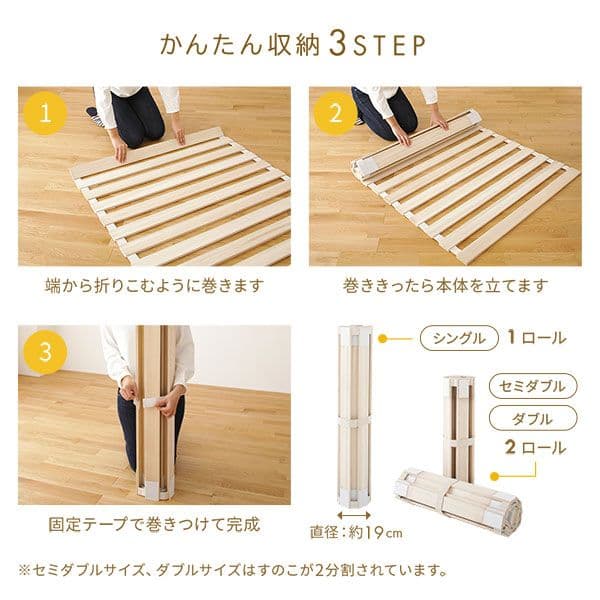 かんたん収納 3STEP

1

端から折りこむように巻きます

2

巻ききったら本体を立てます

3

固定テープで巻きつけて完成

シングル 1ロール

セミダブル

ダブル

2ロール

直径：約19cm

※セミダブルサイズ、ダブルサイズはすのこが2分割されています。