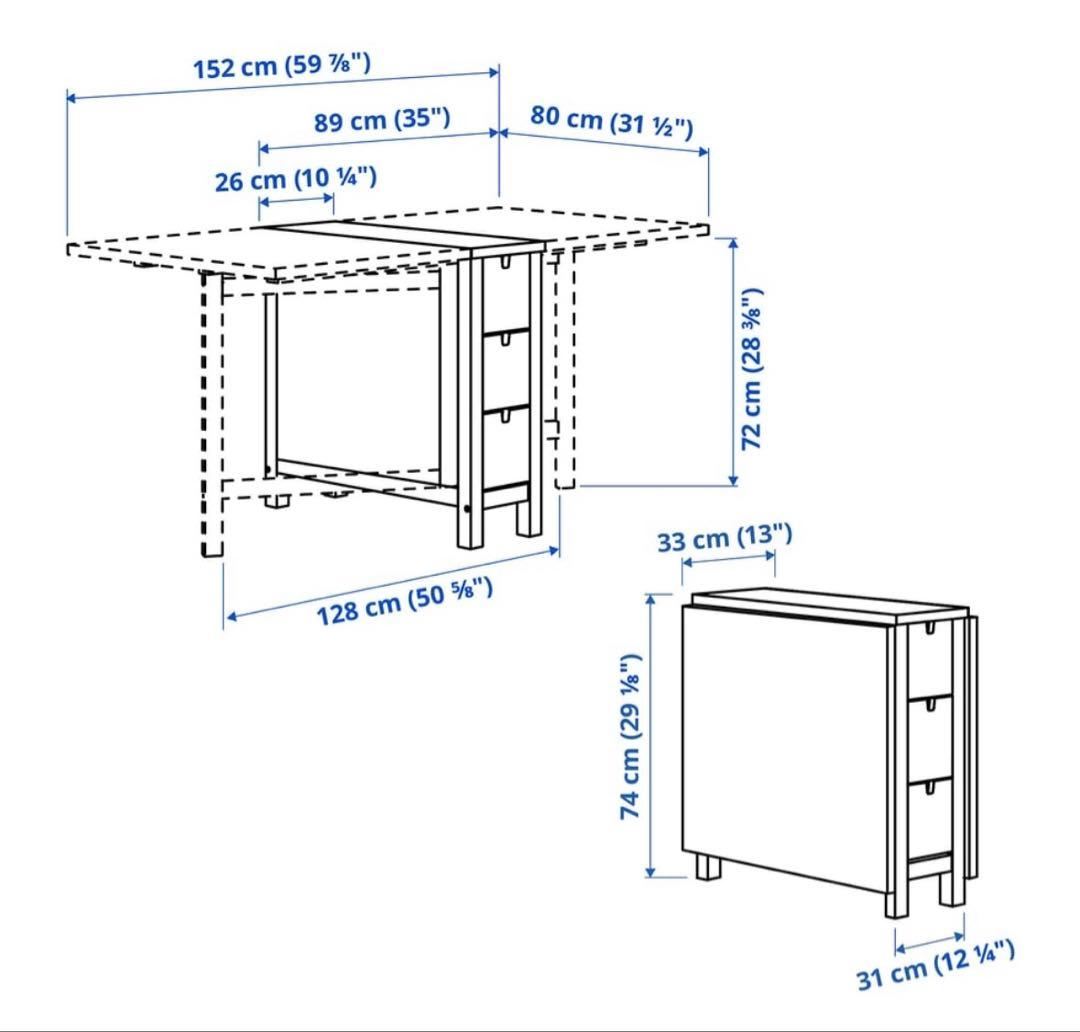 152 cm (59 ⅞")

89 cm (35")

80 cm (31 ½")

26 cm (10 ¼")

72 cm (28 ⅜")

128 cm (50 ⅝")

33 cm (13")

74 cm (29 ⅛")

31 cm (12 ¼")