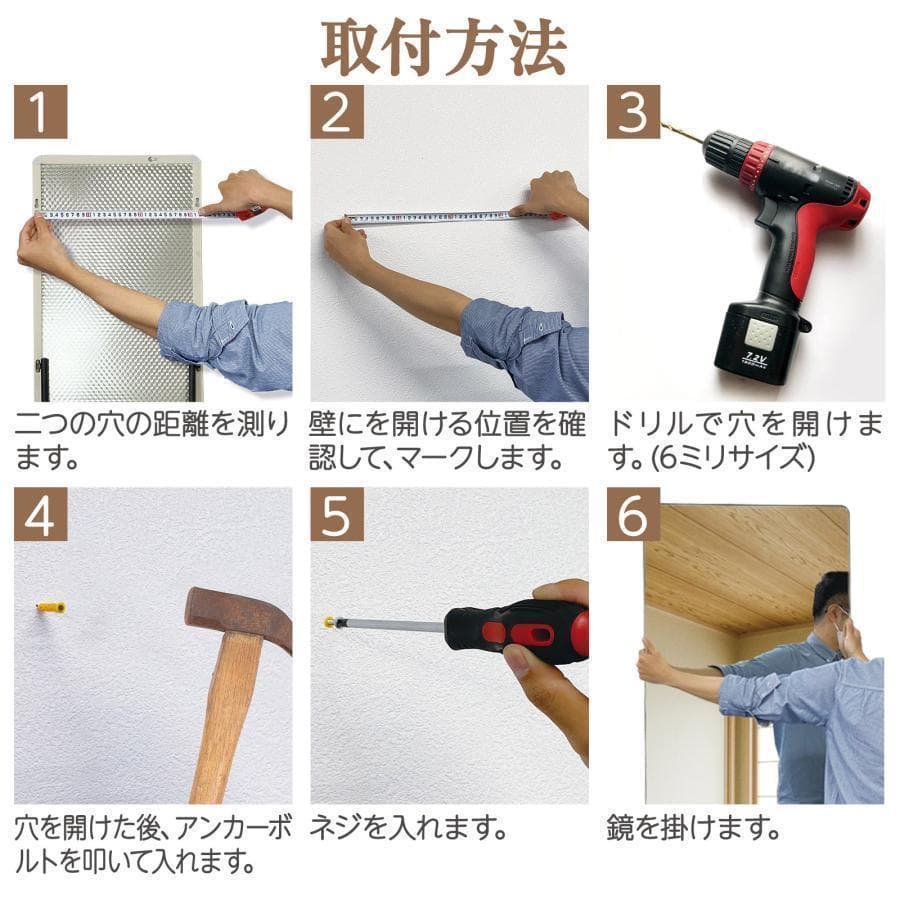 取付方法

1

二つの穴の距離を測ります。

2

壁にを開ける位置を確認して、マークします。

3

7.2V

ドリルで穴を開けます。(6ミリサイズ)

4

穴を開けた後、アンカーボルトを叩いて入れます。

5

ネジを入れます。

6

鏡を掛けます。