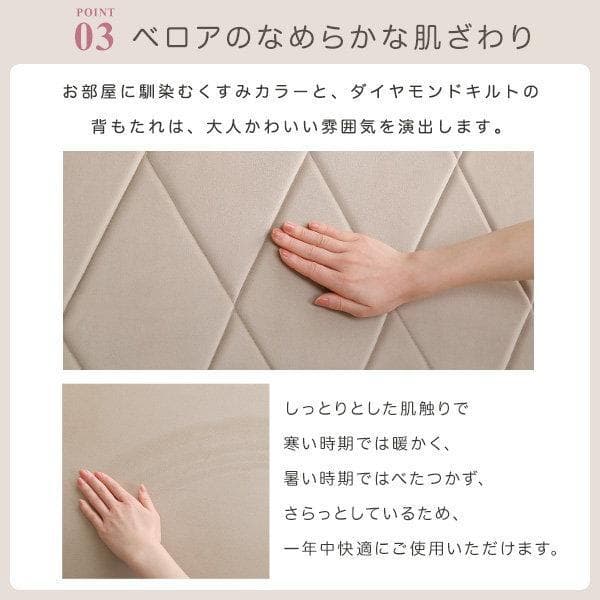 POINT
03 ベロアのなめらかな肌ざわり

お部屋に馴染むくすみカラーと、ダイヤモンドキルトの背もたれは、大人かわいい雰囲気を演出します。

しっとりとした肌触りで
寒い時期では暖かく、
暑い時期ではべたつかず、
さらっとしているため、
一年中快適にご使用いただけます。