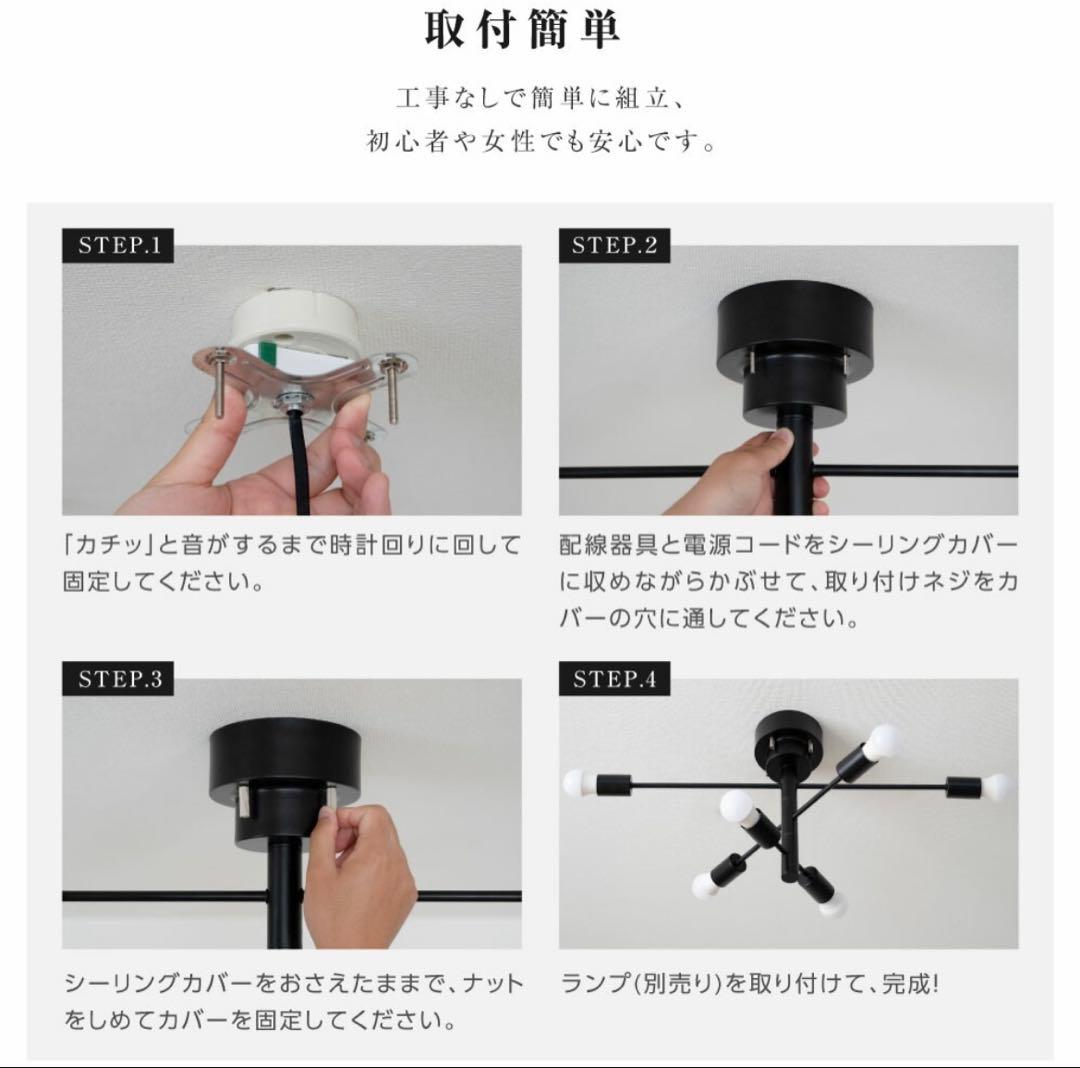 取付簡単

工事なしで簡単に組立、
初心者や女性でも安心です。

STEP.1

「カチッ」と音がするまで時計回りに回して固定してください。

STEP.2

配線器具と電源コードをシーリングカバーに収めながらかぶせて、取り付けネジをカバーの穴に通してください。

STEP.3

シーリングカバーをおさえたままで、ナットをしめてカバーを固定してください。

STEP.4

ランプ(別売り)を取り付けて、完成!