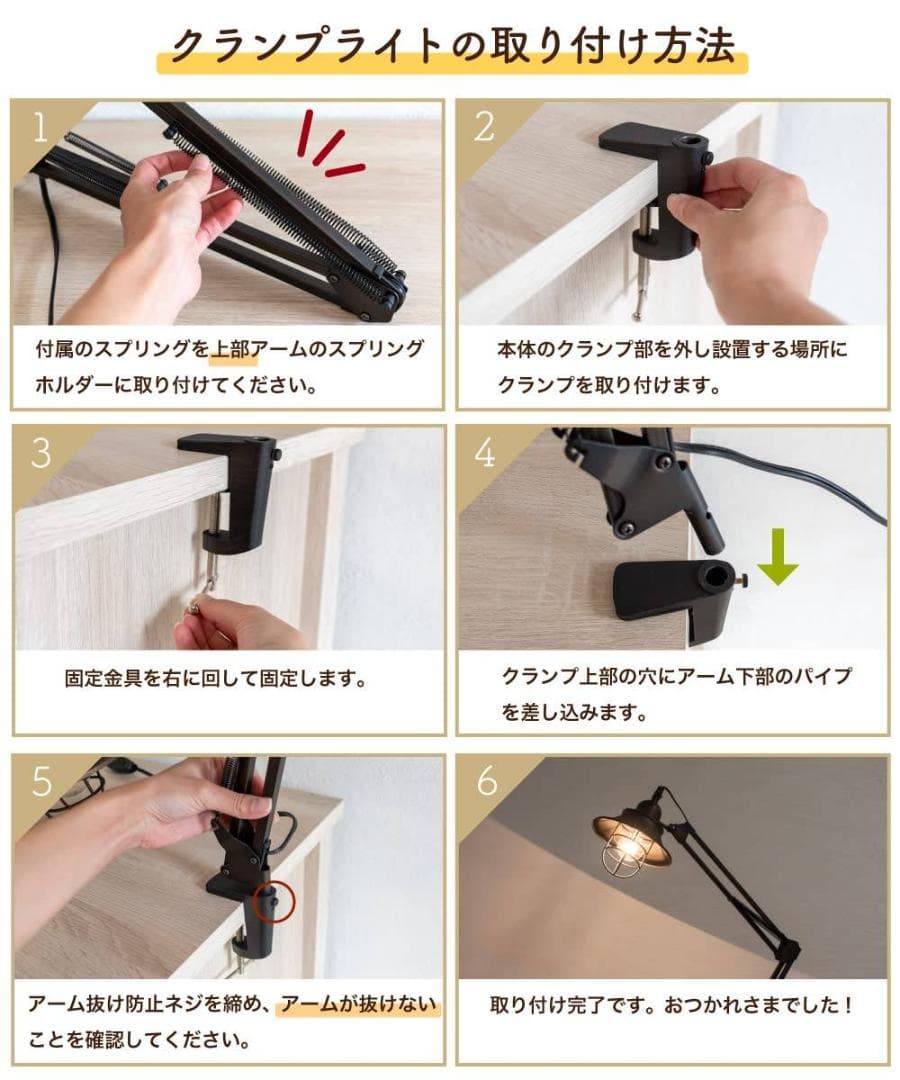 クランプライトの取り付け方法

1

付属のスプリングを上部アームのスプリングホルダーに取り付けてください。

2

本体のクランプ部を外し設置する場所にクランプを取り付けます。

3

固定金具を右に回して固定します。

4

クランプ上部の穴にアーム下部のパイプを差し込みます。

5

アーム抜け防止ネジを締め、アームが抜けないことを確認してください。

6

取り付け完了です。おつかれさまでした！