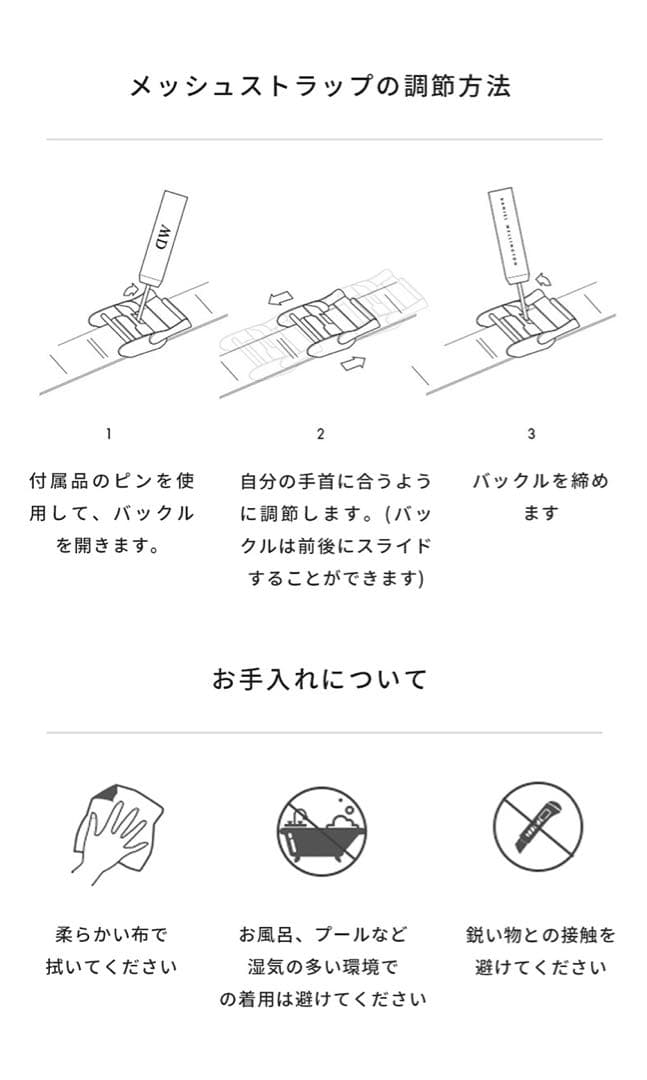 メッシュストラップの調節方法

DW

DANIEL WELLINGTON

1

付属品のピンを使用して、バックルを開きます。

2

自分の手首に合うように調節します。(バックルは前後にスライドすることができます)

3

バックルを締めます

お手入れについて

柔らかい布で拭いてください

お風呂、プールなど湿気の多い環境での着用は避けてください

鋭い物との接触を避けてください