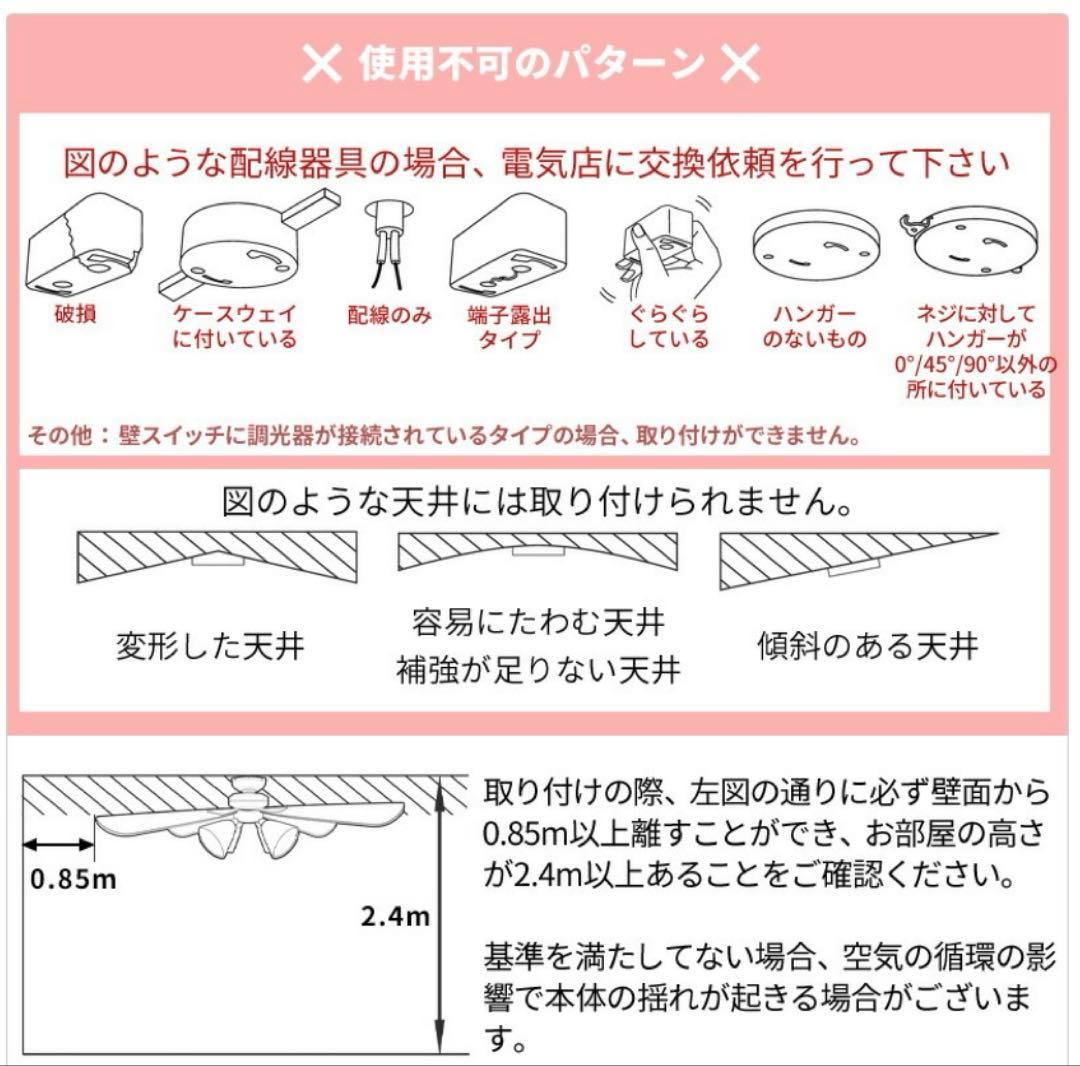 ✕ 使用不可のパターン ✕

図のような配線器具の場合、電気店に交換依頼を行って下さい

破損

ケースウェイに付いている

配線のみ

端子露出タイプ

ぐらぐらしている

ハンガーのないもの

ネジに対してハンガーが0°/45°/90°以外の所に付いている

その他：壁スイッチに調光器が接続されているタイプの場合、取り付けができません。

図のような天井には取り付けられません。

変形した天井

容易にたわむ天井
補強が足りない天井

傾斜のある天井

0.85m

2.4m

取り付けの際、左図の通りに必ず壁面から0.85m以上離すことができ、お部屋の高さが2.4m以上あることをご確認ください。

基準を満たしてない場合、空気の循環の影響で本体の揺れが起きる場合がございます。