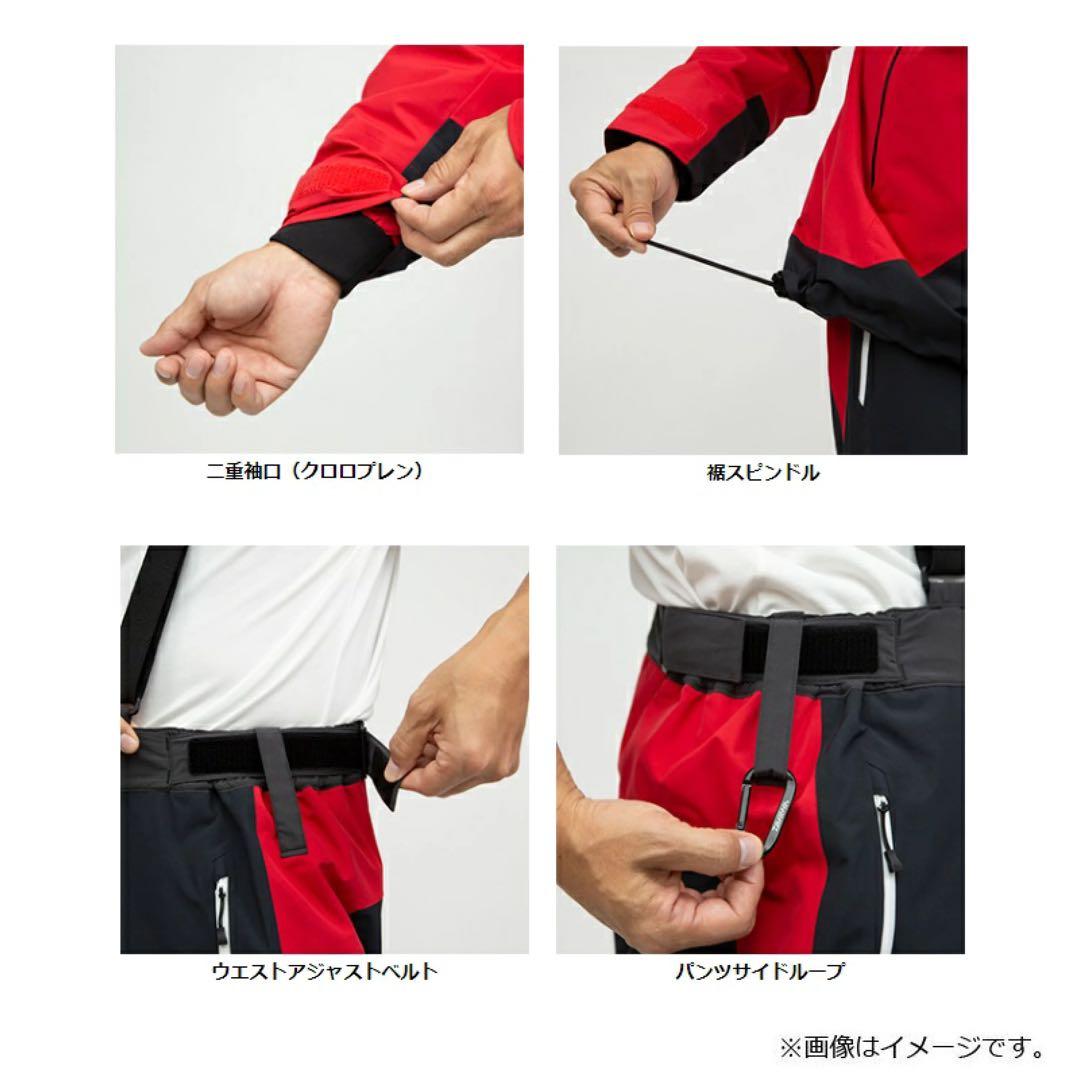 二重袖口（クロロプレン）

裾スピンドル

ウエストアジャストベルト

パンツサイドループ

※画像はイメージです。