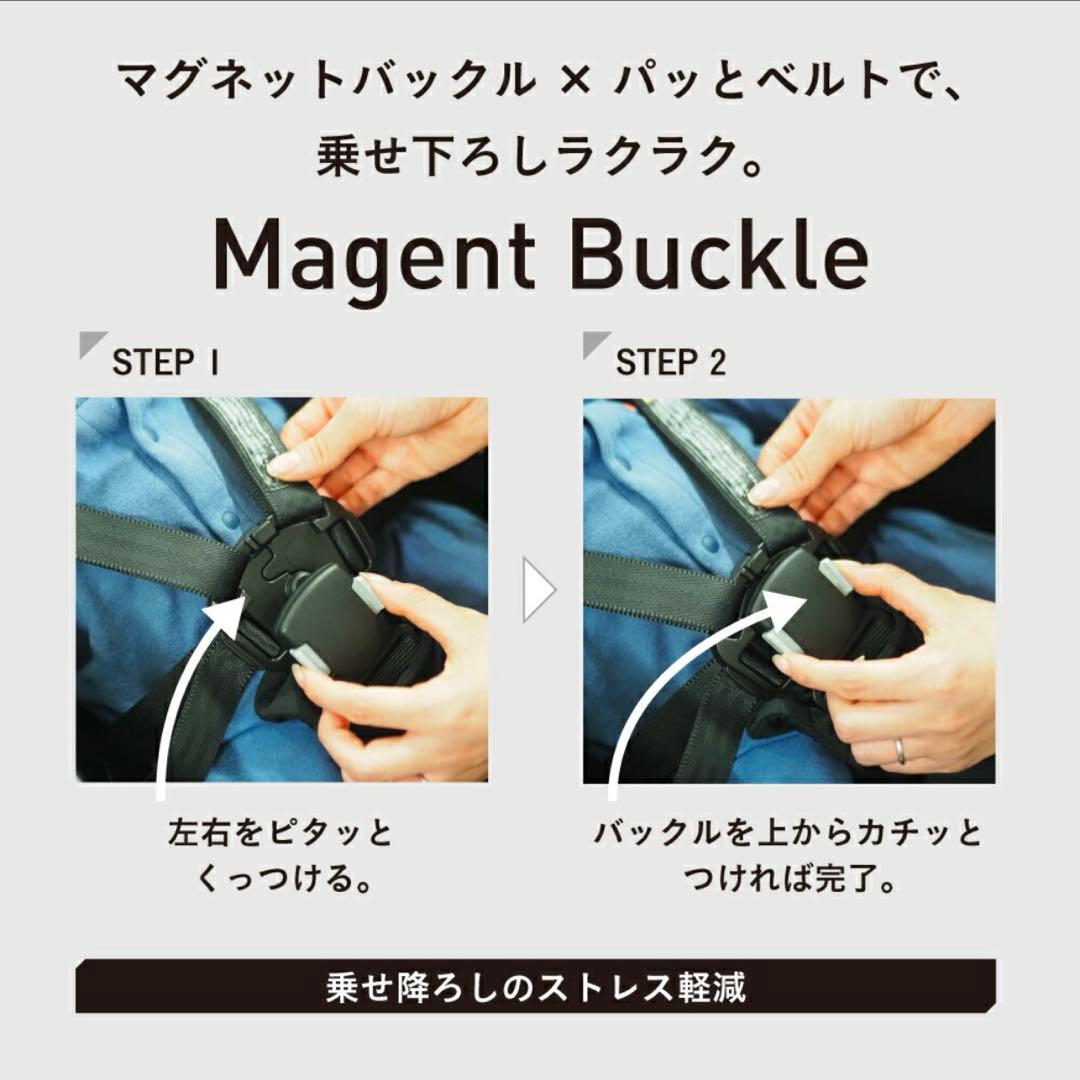 マグネットバックル × パッとベルトで、
乗せ下ろしラクラク。

Magent Buckle

STEP 1

左右をピタッと
くっつける。

STEP 2

バックルを上からカチッと
つければ完了。

乗せ降ろしのストレス軽減