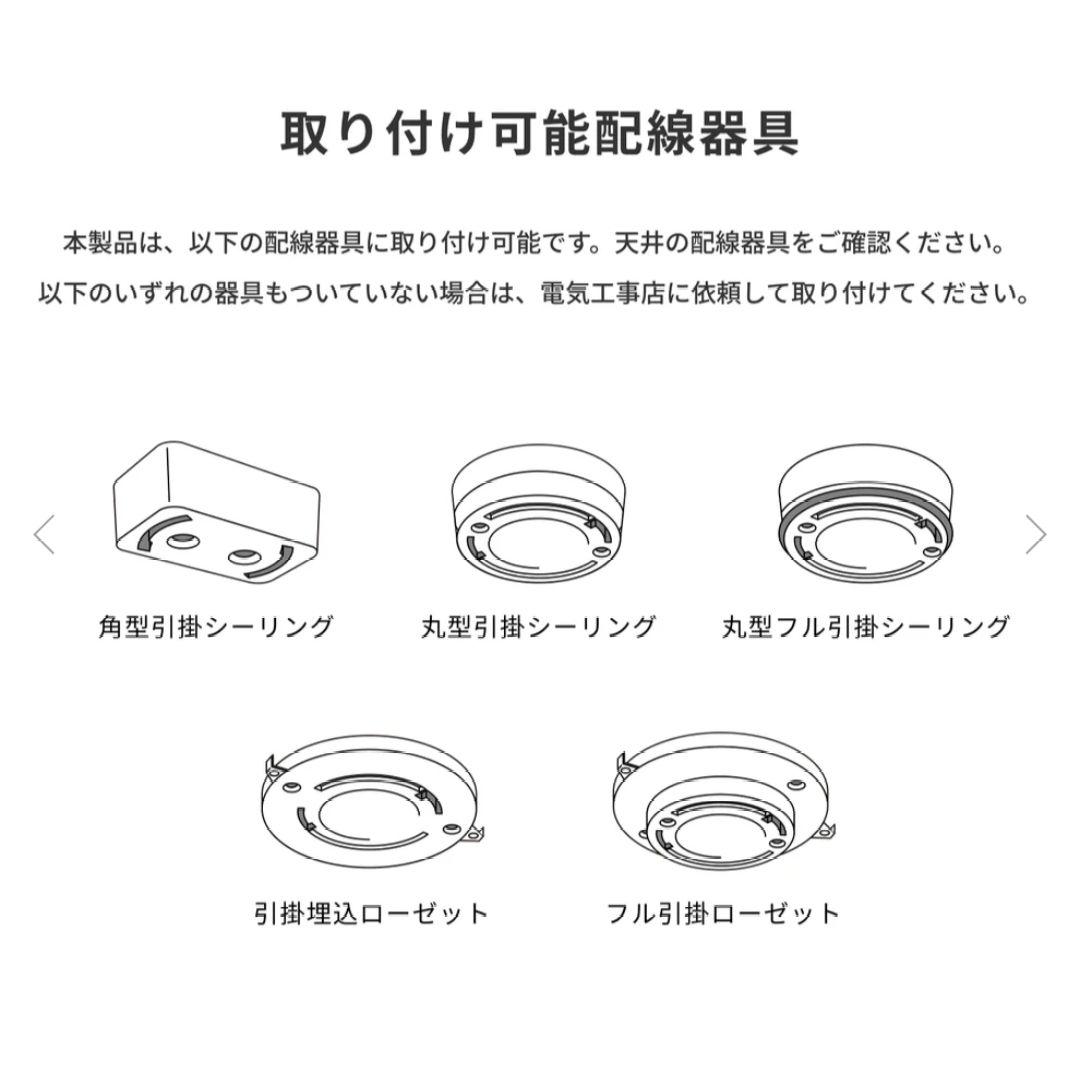 取り付け可能配線器具

本製品は、以下の配線器具に取り付け可能です。天井の配線器具をご確認ください。
以下のいずれの器具もついていない場合は、電気工事店に依頼して取り付けてください。

角型引掛シーリング

丸型引掛シーリング

丸型フル引掛シーリング

引掛埋込ローゼット

フル引掛ローゼット