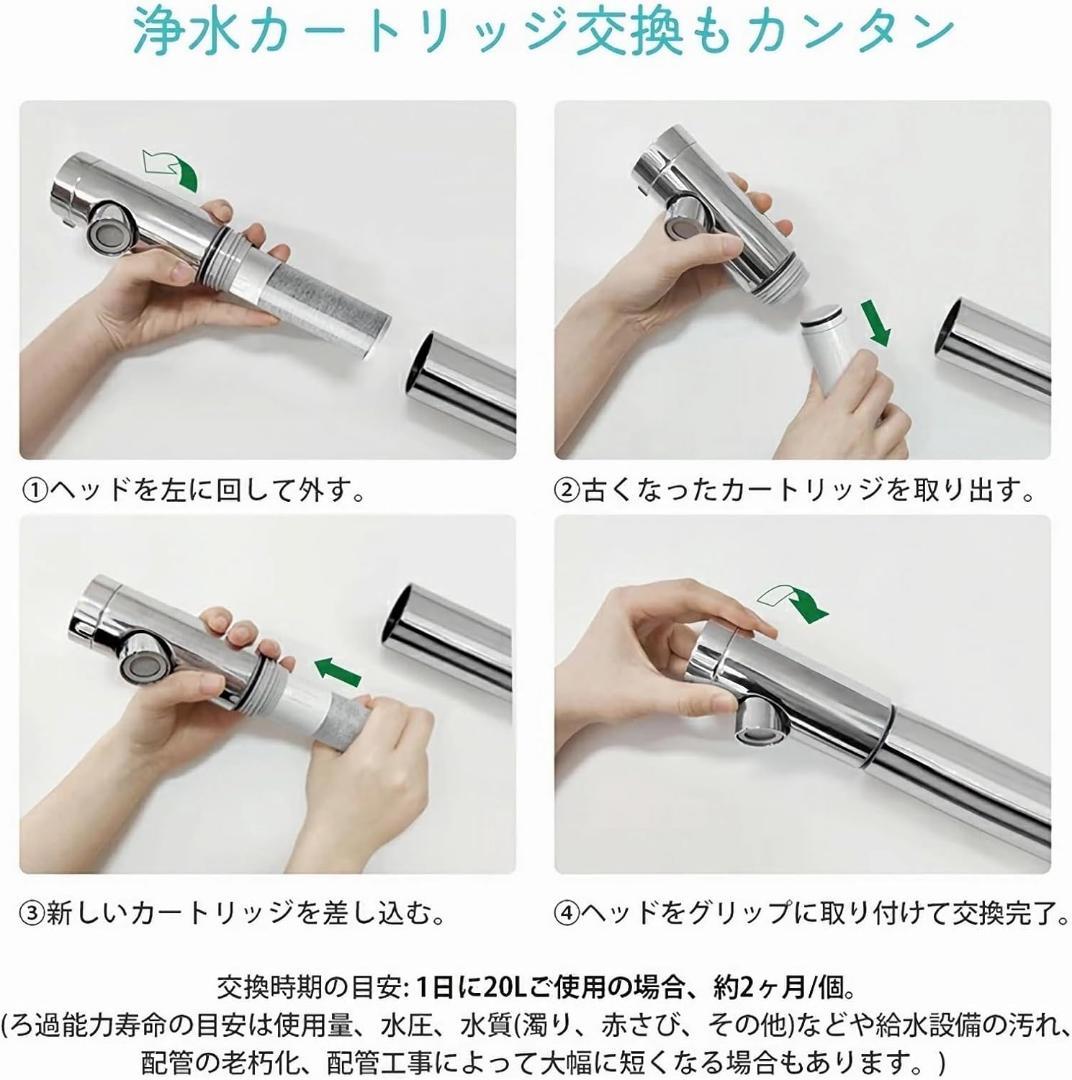 浄水カートリッジ交換もカンタン

①ヘッドを左に回して外す。

②古くなったカートリッジを取り出す。

③新しいカートリッジを差し込む。

④ヘッドをグリップに取り付けて交換完了。

交換時期の目安: 1日に20Lご使用の場合、約2ヶ月/個。
(ろ過能力寿命の目安は使用量、水圧、水質(濁り、赤さび、その他)などや給水設備の汚れ、配管の老朽化、配管工事によって大幅に短くなる場合もあります。)