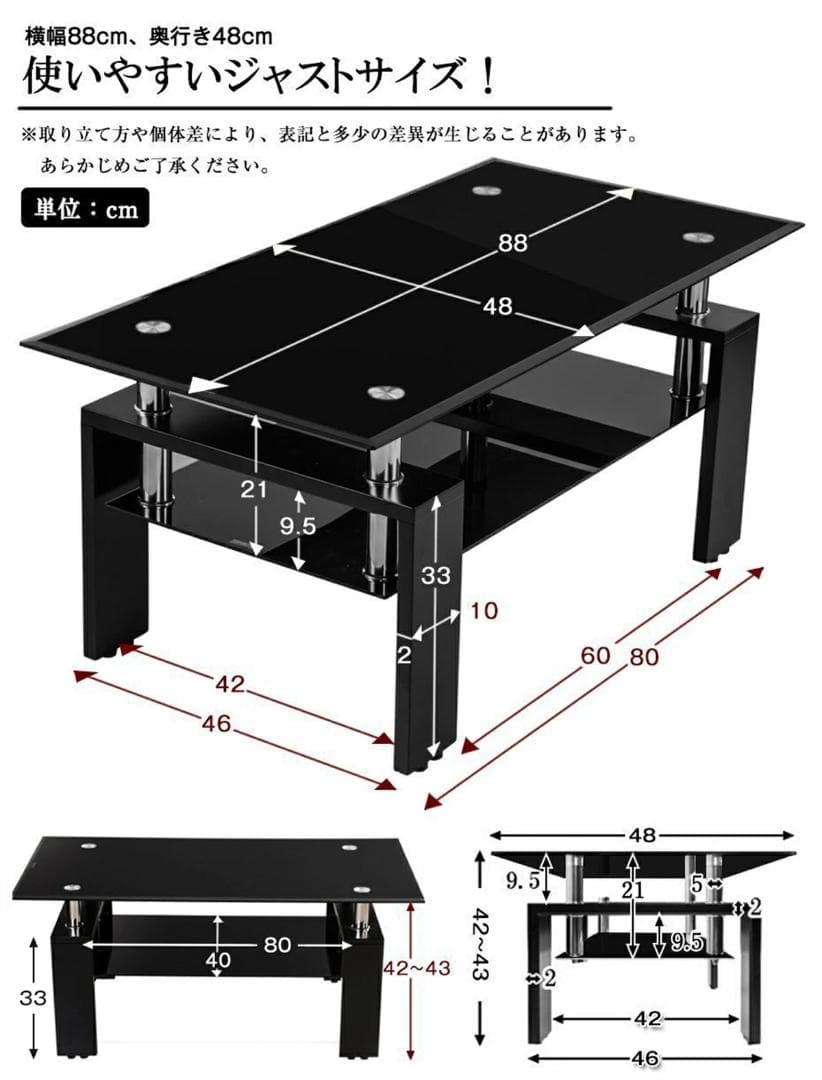 横幅88cm、奥行き48cm

使いやすいジャストサイズ！

※取り立て方や個体差により、表記と多少の差異が生じることがあります。
あらかじめご了承ください。

単位：cm

88
48
21
9.5
33
10
2
42
46
60
80

80
40
33
42~43

48
9.5
21
5
2
9.5
42~43
2
42
46