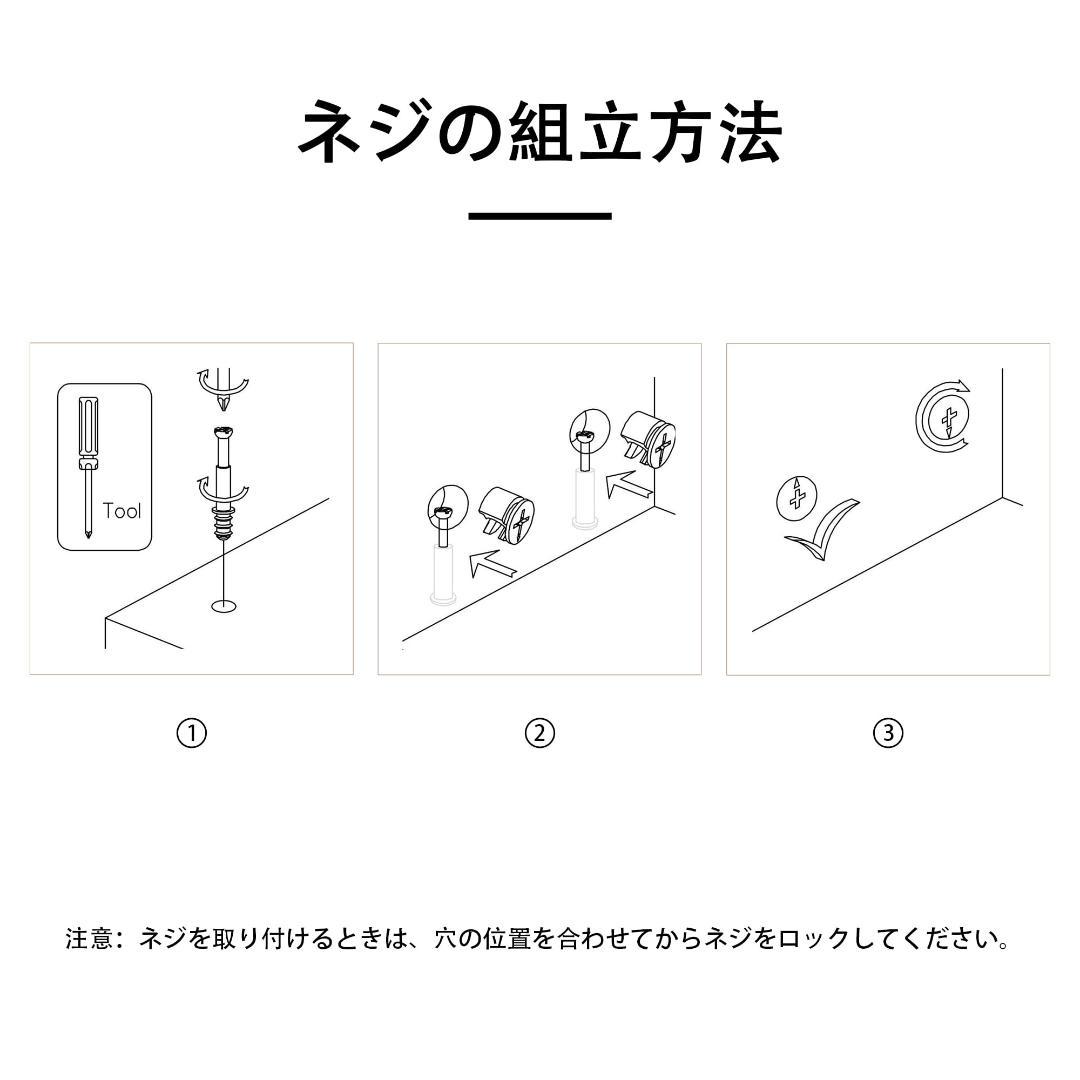 ネジの組立方法

Tool

①

②

③

注意：ネジを取り付けるときは、穴の位置を合わせてからネジをロックしてください。