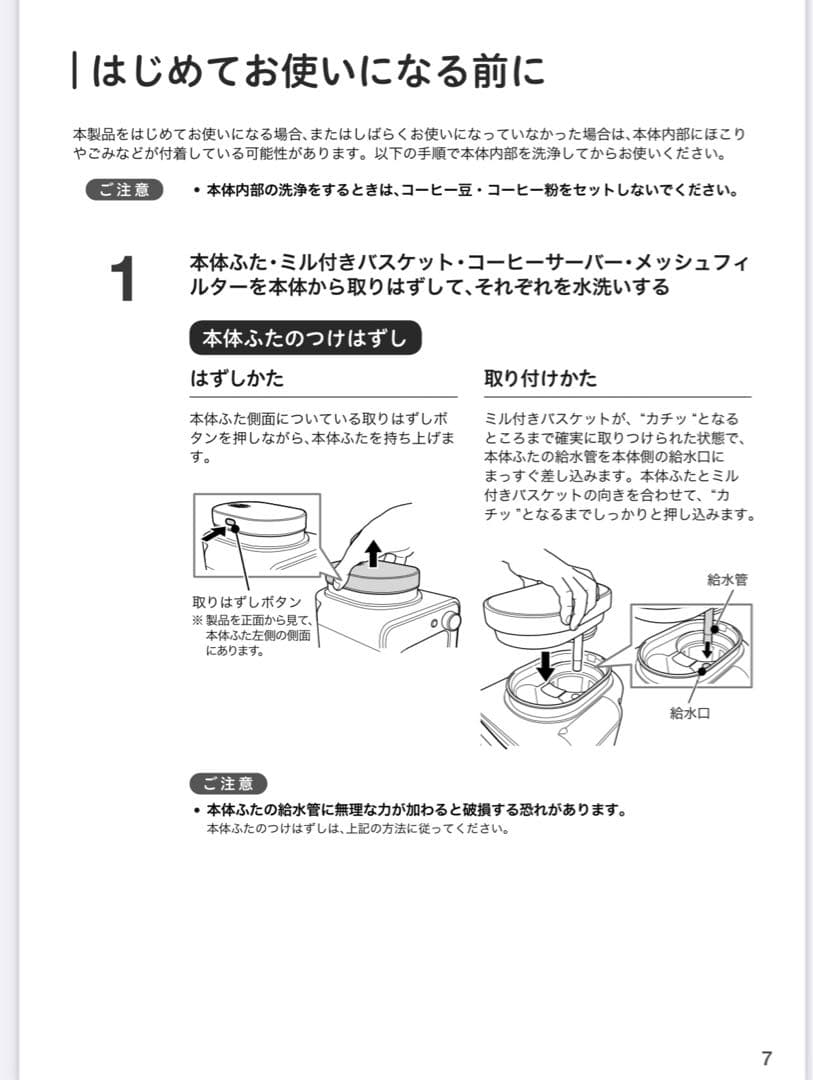 はじめてお使いになる前に

本製品をはじめてお使いになる場合、またはしばらくお使いになっていなかった場合は、本体内部にほこりやごみなどが付着している可能性があります。以下の手順で本体内部を洗浄してからお使いください。

ご注意

• 本体内部の洗浄をするときは、コーヒー豆・コーヒー粉をセットしないでください。

1

本体ふた・ミル付きバスケット・コーヒーサーバー・メッシュフィルターを本体から取りはずして、それぞれを水洗いする

本体ふたのつけはずし

はずしかた

本体ふた側面についている取りはずしボタンを押しながら、本体ふたを持ち上げます。

取りはずしボタン
※ 製品を正面から見て、本体ふた左側の側面にあります。

取り付けかた

ミル付きバスケットが、"カチッ"となるところまで確実に取りつけられた状態で、本体ふたの給水管を本体側の給水口にまっすぐ差し込みます。本体ふたとミル付きバスケットの向きを合わせて、"カチッ"となるまでしっかりと押し込みます。

給水管

給水口

ご注意

• 本体ふたの給水管に無理な力が加わると破損する恐れがあります。
本体ふたのつけはずしは、上記の方法に従ってください。

7