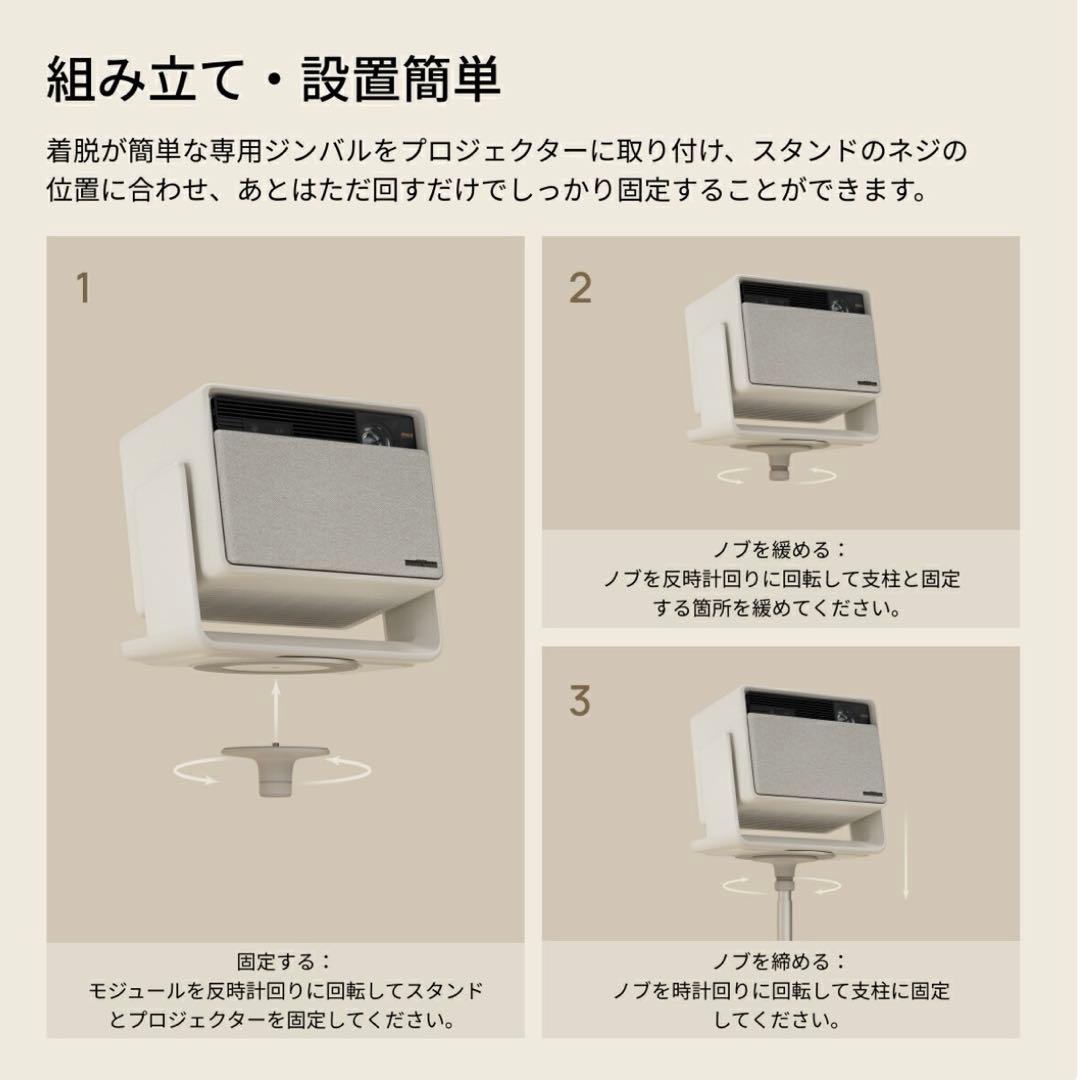 組み立て・設置簡単

着脱が簡単な専用ジンバルをプロジェクターに取り付け、スタンドのネジの位置に合わせ、あとはただ回すだけでしっかり固定することができます。

1

固定する：
モジュールを反時計回りに回転してスタンドとプロジェクターを固定してください。

2

ノブを緩める：
ノブを反時計回りに回転して支柱と固定する箇所を緩めてください。

3

ノブを締める：
ノブを時計回りに回転して支柱に固定してください。