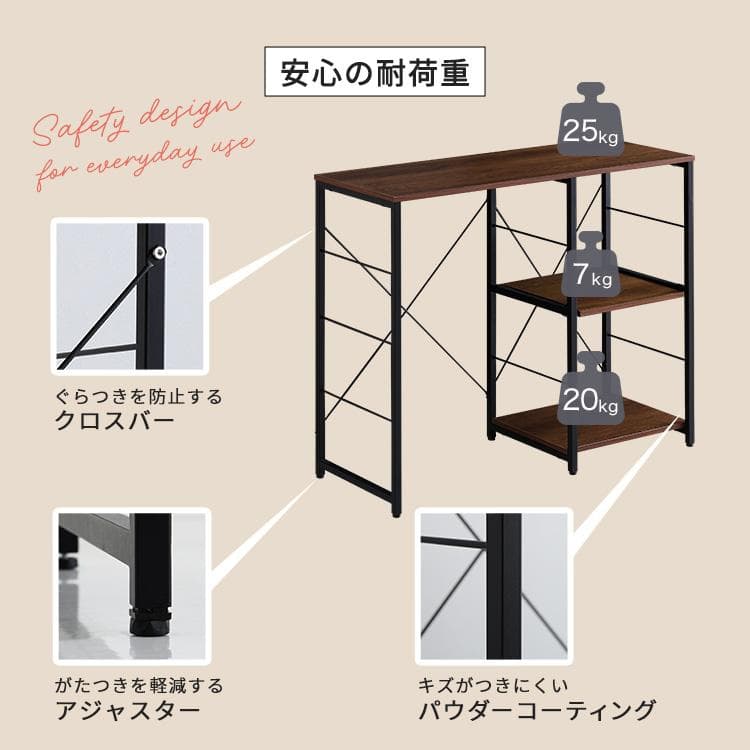 安心の耐荷重

Safety design for everyday use

25kg

7kg

20kg

ぐらつきを防止する
クロスバー

がたつきを軽減する
アジャスター

キズがつきにくい
パウダーコーティング