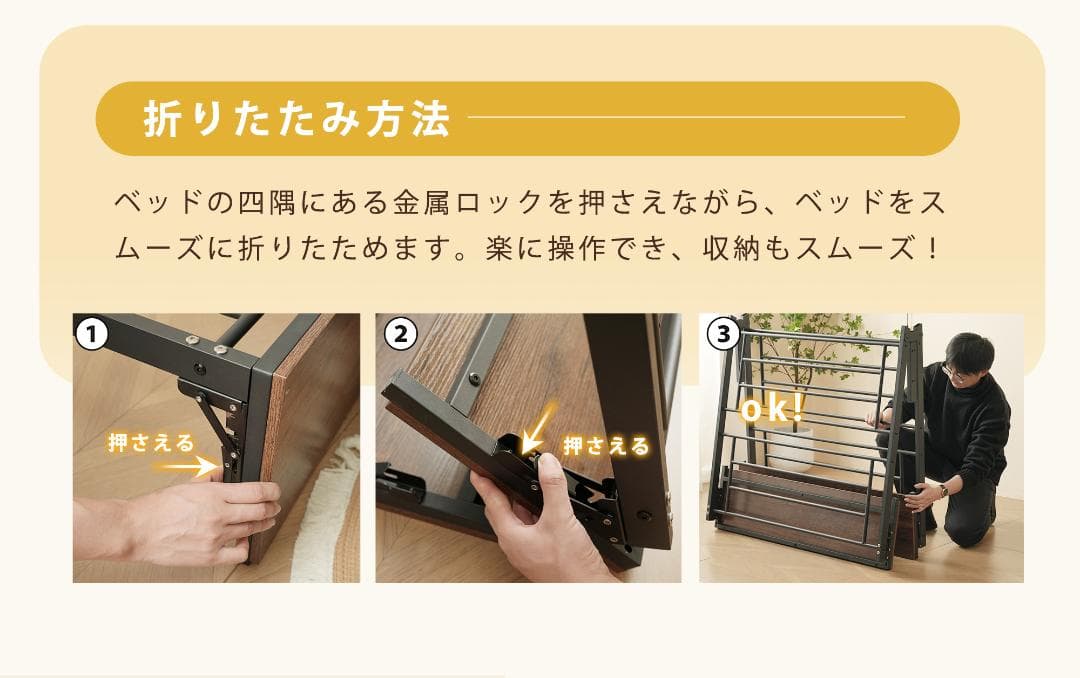 折りたたみ方法

ベッドの四隅にある金属ロックを押さえながら、ベッドをスムーズに折りたためます。楽に操作でき、収納もスムーズ！

1
押さえる

2
押さえる

3
ok!