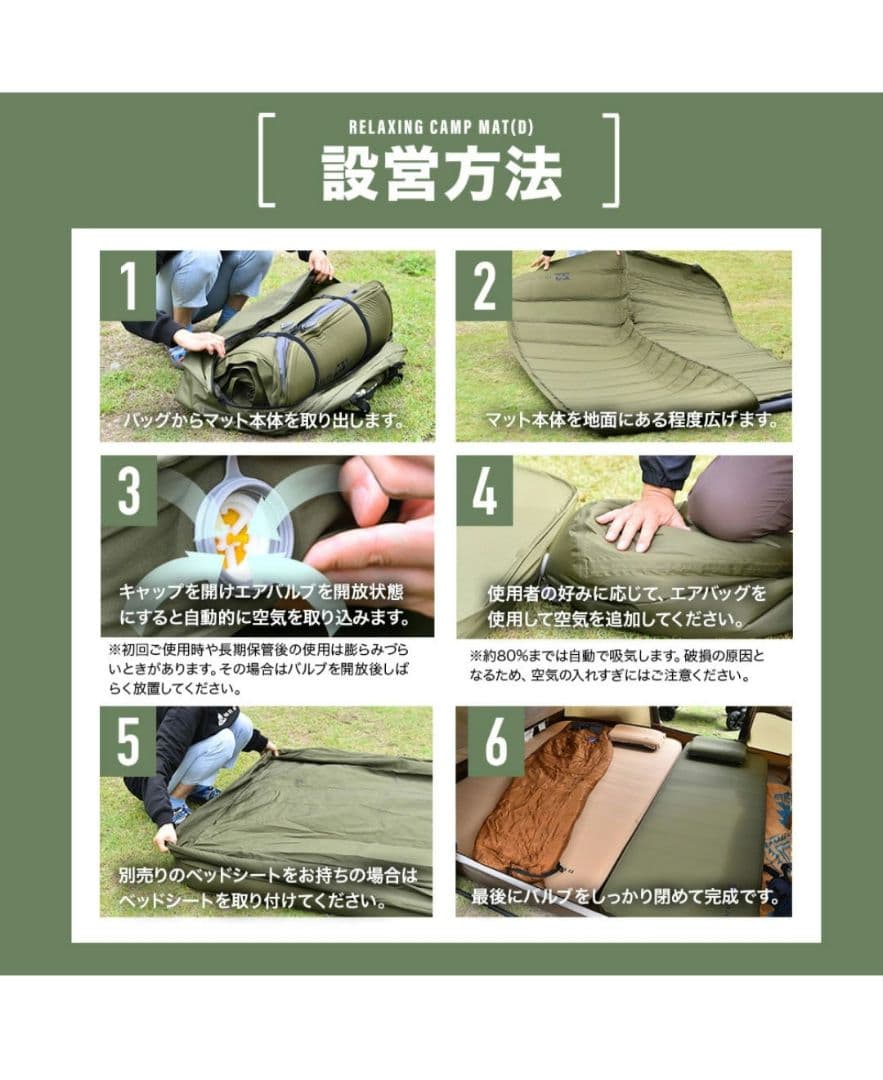 RELAXING CAMP MAT(D)

設営方法

1

バッグからマット本体を取り出します。

2

マット本体を地面にある程度広げます。

3

キャップを開けエアバルブを開放状態にすると自動的に空気を取り込みます。

※初回ご使用時や長期保管後の使用は膨らみづらいときがあります。その場合はバルブを開放後しばらく放置してください。

4

使用者の好みに応じて、エアバッグを使用して空気を追加してください。

※約80%までは自動で吸気します。破損の原因となるため、空気の入れすぎにはご注意ください。

5

別売りのベッドシートをお持ちの場合はベッドシートを取り付けてください。

6

最後にバルブをしっかり閉めて完成です。