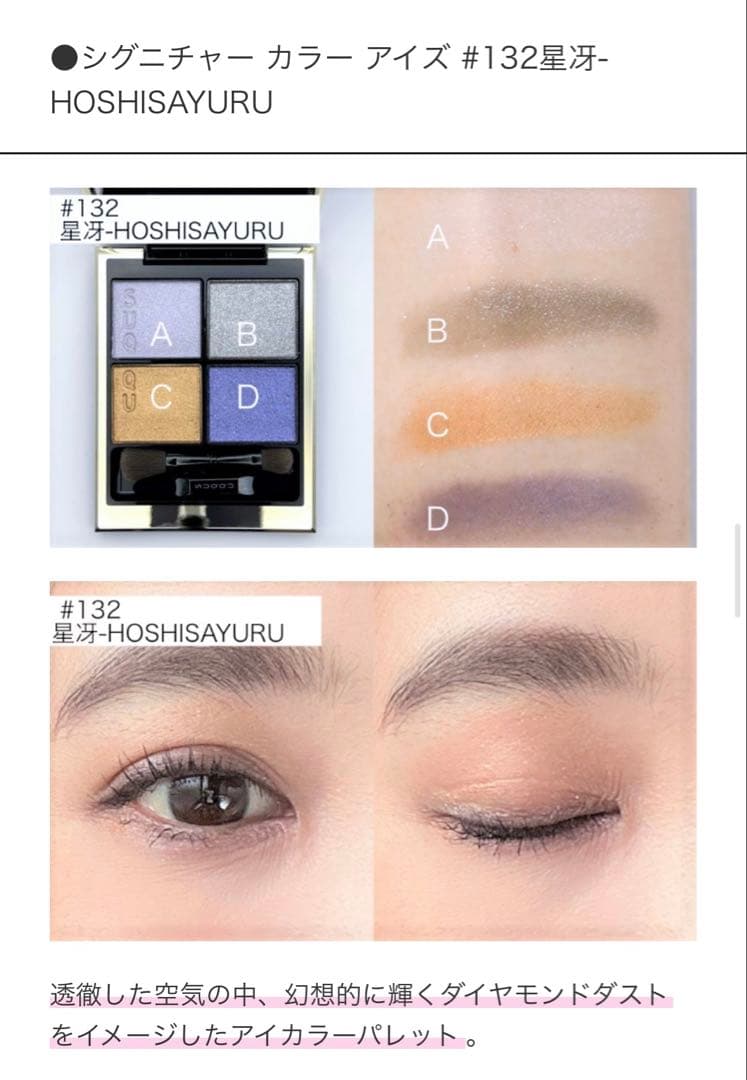 ●シグニチャー カラー アイズ #132星冴-HOSHISAYURU

#132
星冴-HOSHISAYURU

SUQQU

A B C D

SUQQU

A

B

C

D

#132
星冴-HOSHISAYURU

透徹した空気の中、幻想的に輝くダイヤモンドダストをイメージしたアイカラーパレット 。