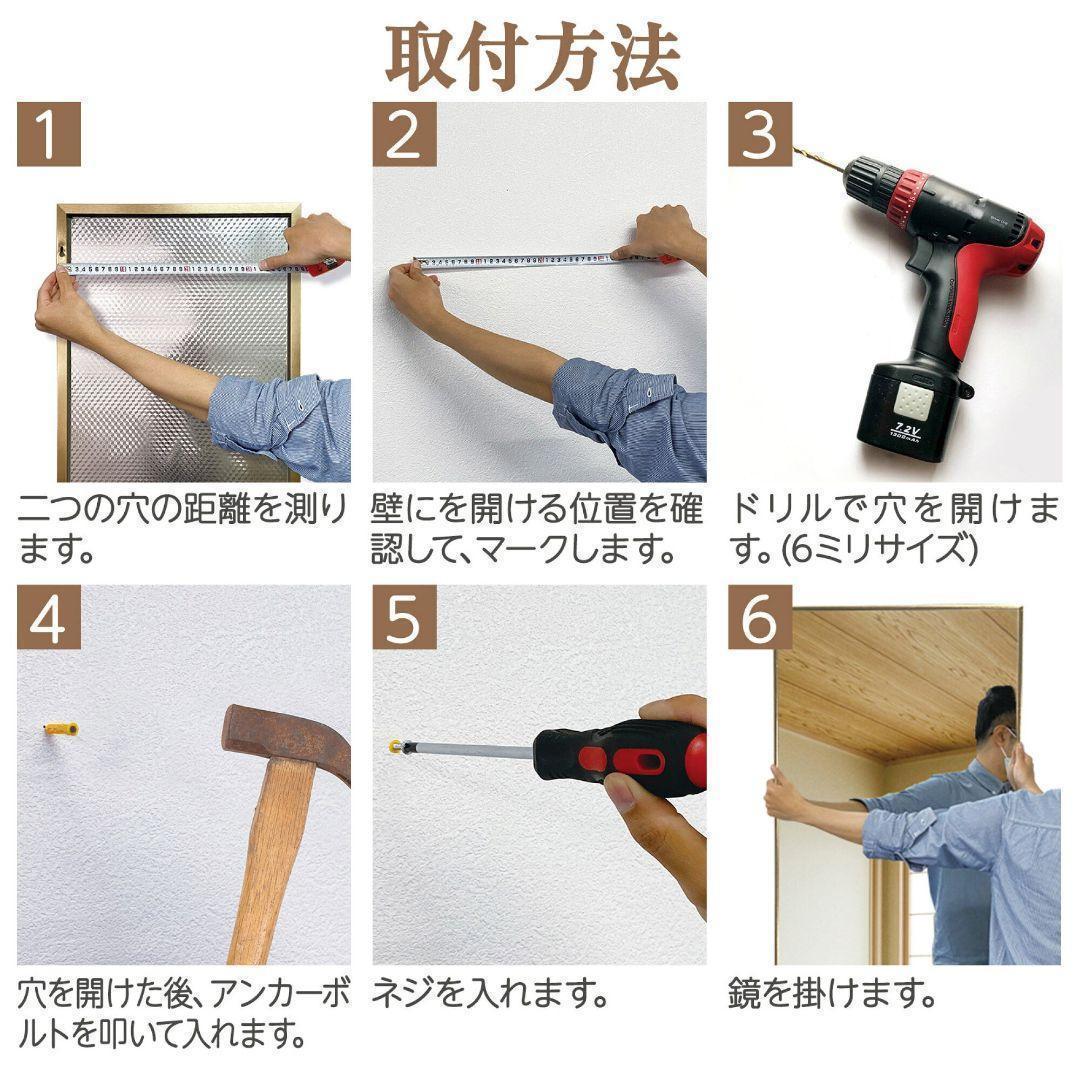 取付方法

1

二つの穴の距離を測ります。

2

壁にを開ける位置を確認して、マークします。

3

7.2V
1300mAh

ドリルで穴を開けます。(6ミリサイズ)

4

穴を開けた後、アンカーボルトを叩いて入れます。

5

ネジを入れます。

6

鏡を掛けます。