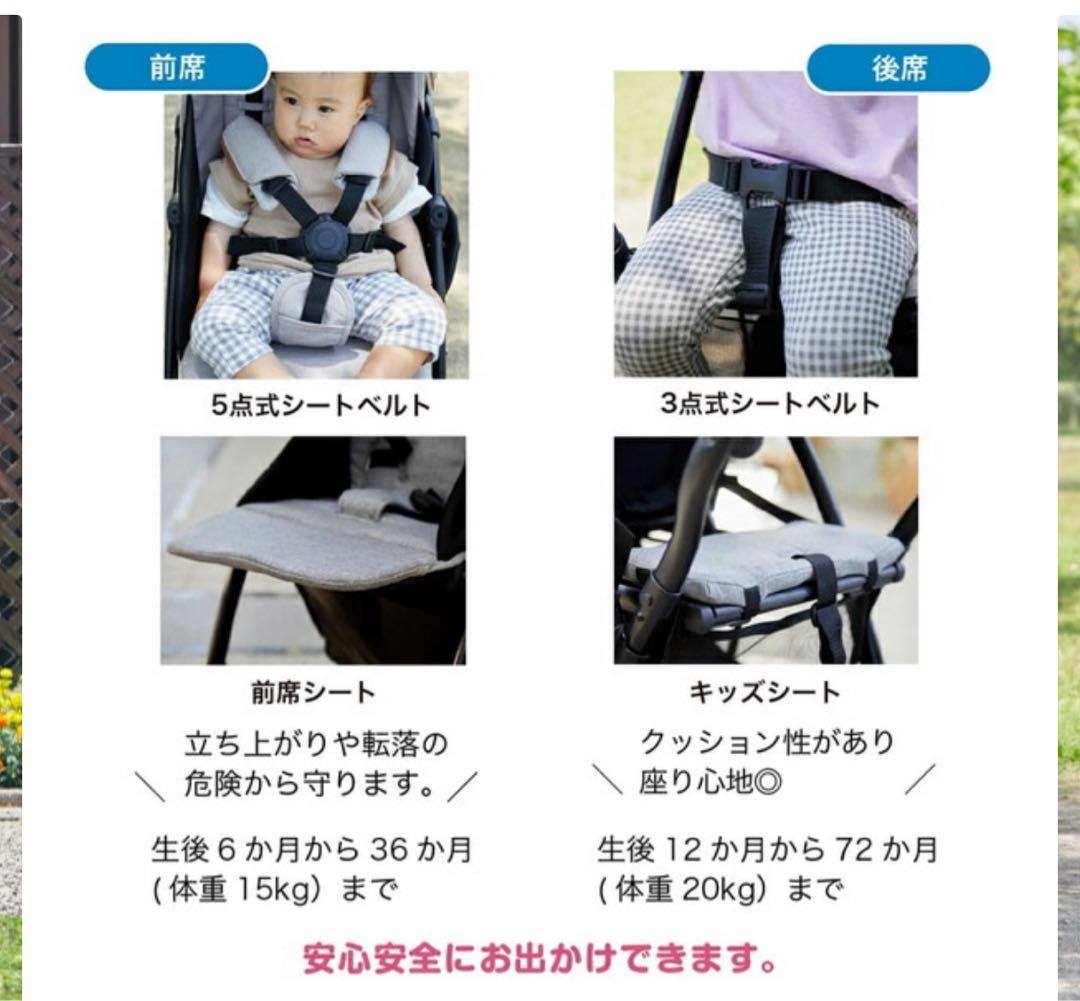 前席

5点式シートベルト

前席シート

＼ 立ち上がりや転落の危険から守ります。／

生後 6 か月から 36 か月 ( 体重 15kg) まで

後席

3点式シートベルト

キッズシート

＼ クッション性があり座り心地◎ ／

生後 12 か月から 72 か月 ( 体重 20kg) まで

安心安全にお出かけできます。