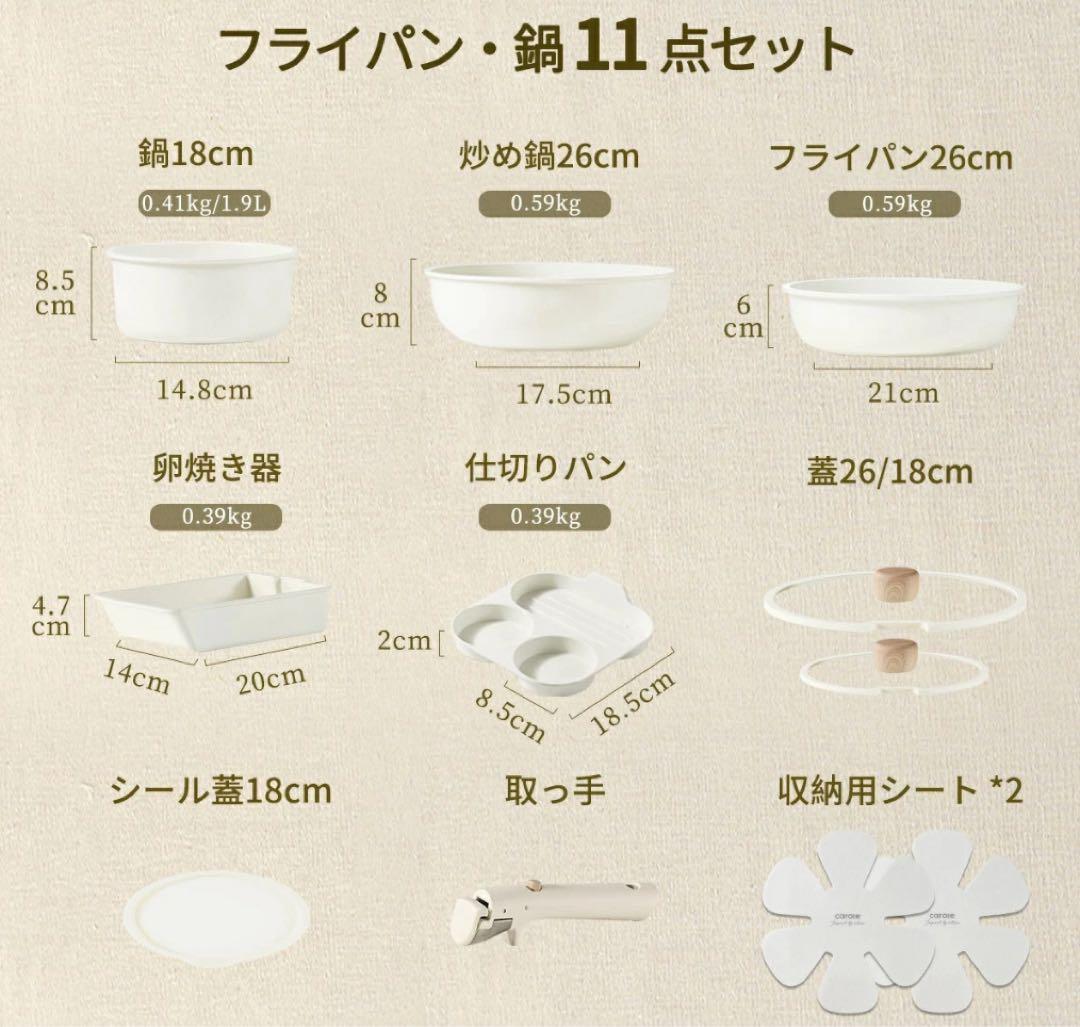 フライパン・鍋 11 点セット

鍋18cm
0.41kg/1.9L
8.5 cm
14.8cm

炒め鍋26cm
0.59kg
8 cm
17.5cm

フライパン26cm
0.59kg
6 cm
21cm

卵焼き器
0.39kg
4.7 cm
14cm
20cm

仕切りパン
0.39kg
2cm
8.5cm
18.5cm

蓋26/18cm

シール蓋18cm

取っ手

収納用シート *2
carote
carote