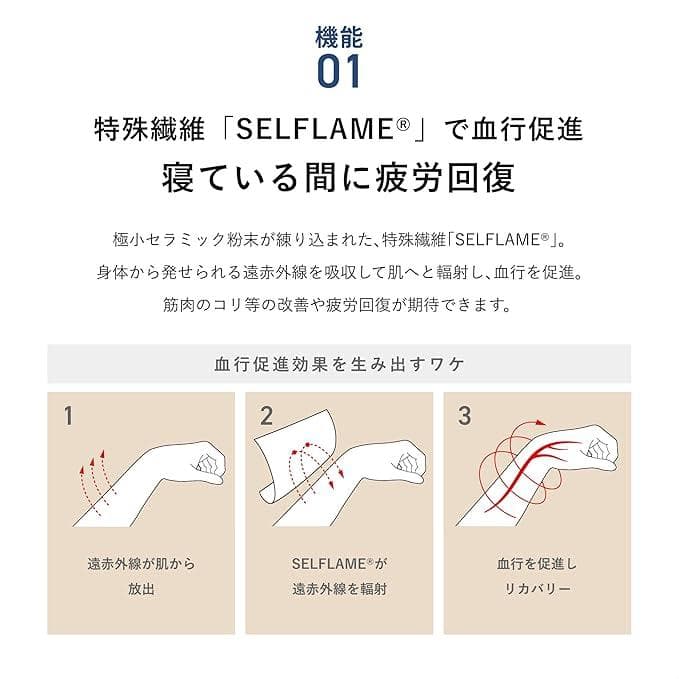 機能
01

特殊繊維「SELFLAME®」で血行促進
寝ている間に疲労回復

極小セラミック粉末が練り込まれた、特殊繊維「SELFLAME®」。
身体から発せられる遠赤外線を吸収して肌へと輻射し、血行を促進。
筋肉のコリ等の改善や疲労回復が期待できます。

血行促進効果を生み出すワケ

1
遠赤外線が肌から放出

2
SELFLAME®が遠赤外線を輻射

3
血行を促進しリカバリー