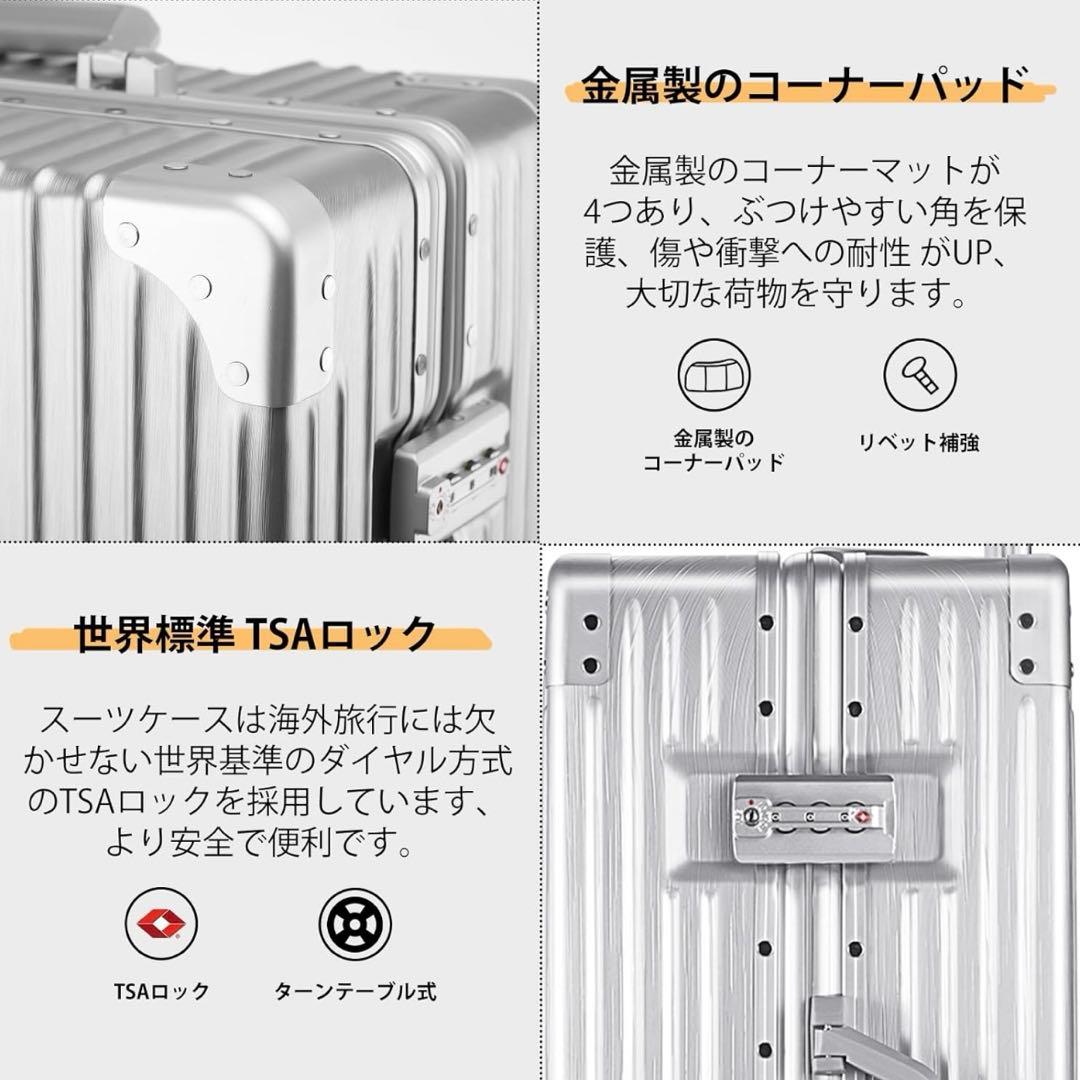 金属製のコーナーパッド

金属製のコーナーマットが4つあり、ぶつけやすい角を保護、傷や衝撃への耐性 がUP、大切な荷物を守ります。

金属製のコーナーパッド

リベット補強

世界標準 TSAロック

スーツケースは海外旅行には欠かせない世界基準のダイヤル方式のTSAロックを採用しています、より安全で便利です。

TSAロック

ターンテーブル式