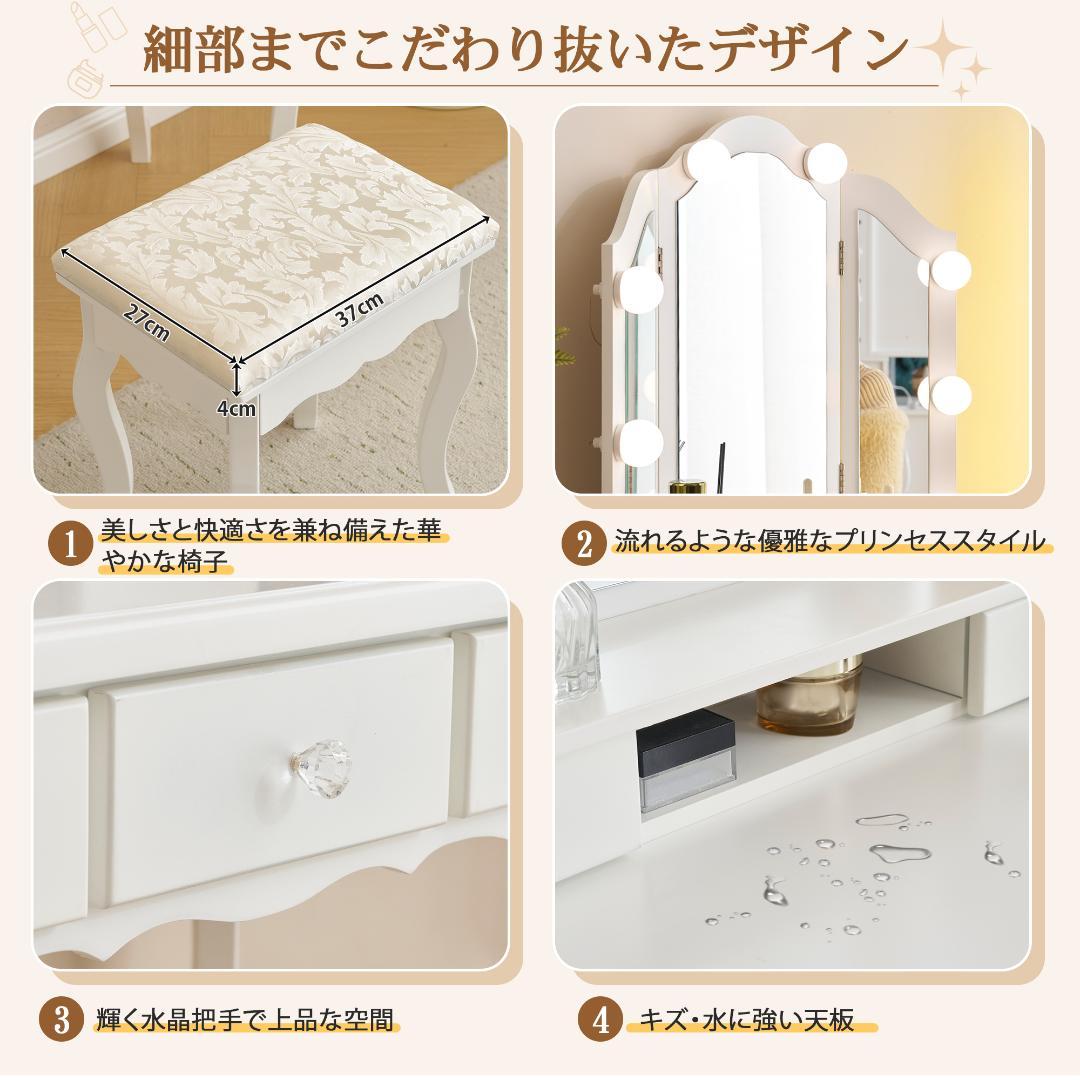 細部までこだわり抜いたデザイン

27cm
37cm
4cm

1 美しさと快適さを兼ね備えた華やかな椅子

2 流れるような優雅なプリンセススタイル

3 輝く水晶把手で上品な空間

4 キズ・水に強い天板