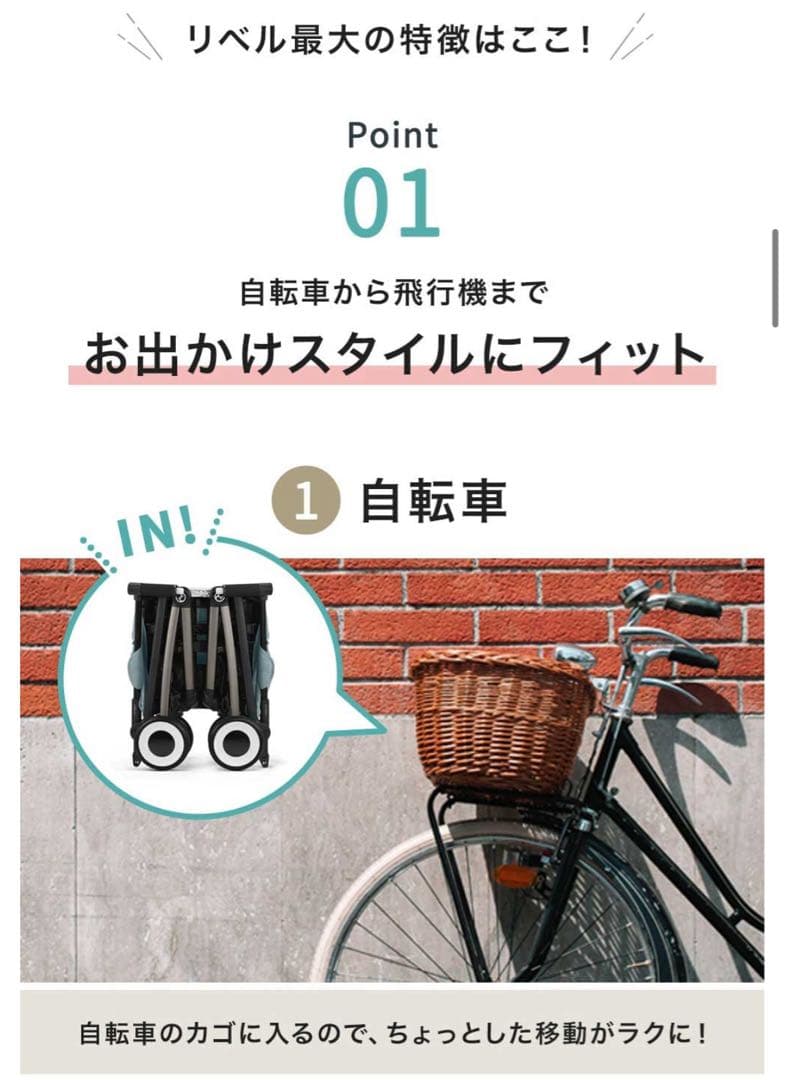 リベル最大の特徴はここ！

Point
01

自転車から飛行機まで
お出かけスタイルにフィット

1 自転車

IN!

自転車のカゴに入るので、ちょっとした移動がラクに！