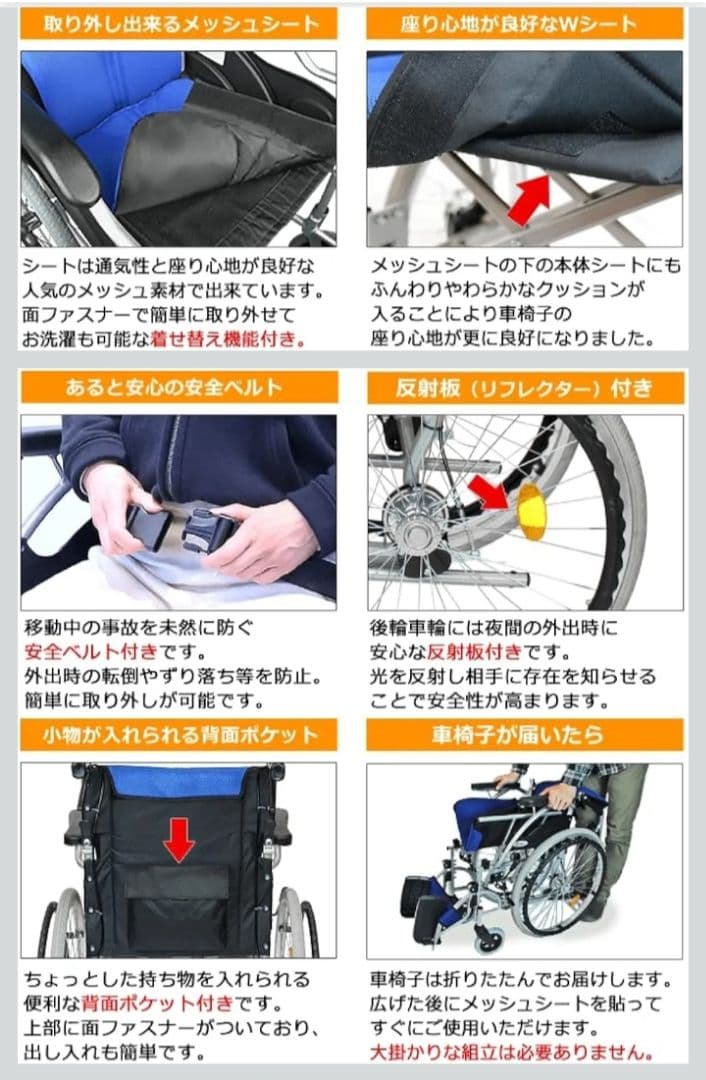 取り外し出来るメッシュシート

シートは通気性と座り心地が良好な人気のメッシュ素材で出来ています。面ファスナーで簡単に取り外せてお洗濯も可能な着せ替え機能付き。

座り心地が良好なWシート

メッシュシートの下の本体シートにもふんわりやわらかなクッションが入ることにより車椅子の座り心地が更に良好になりました。

あると安心の安全ベルト

移動中の事故を未然に防ぐ安全ベルト付きです。外出時の転倒やずり落ち等を防止。簡単に取り外しが可能です。

反射板（リフレクター）付き

後輪車輪には夜間の外出時に安心な反射板付きです。光を反射し相手に存在を知らせることで安全性が高まります。

小物が入れられる背面ポケット

ちょっとした持ち物を入れられる便利な背面ポケット付きです。上部に面ファスナーがついており、出し入れも簡単です。

車椅子が届いたら

車椅子は折りたたんでお届けします。広げた後にメッシュシートを貼ってすぐにご使用いただけます。大掛かりな組立は必要ありません。