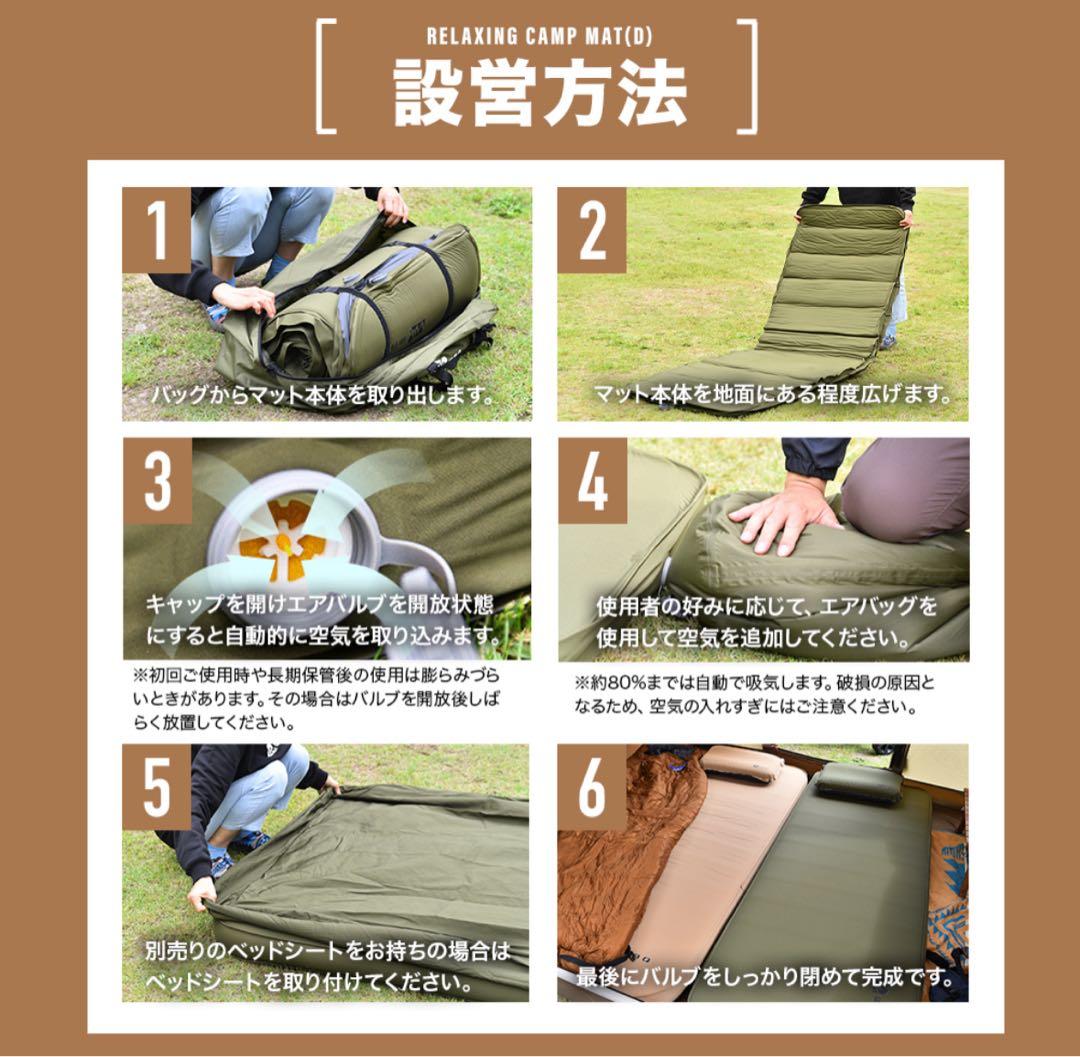 RELAXING CAMP MAT(D)
設営方法

1
バッグからマット本体を取り出します。

2
マット本体を地面にある程度広げます。

3
キャップを開けエアバルブを開放状態にすると自動的に空気を取り込みます。

※初回ご使用時や長期保管後の使用は膨らみづらいときがあります。その場合はバルブを開放後しばらく放置してください。

4
使用者の好みに応じて、エアバッグを使用して空気を追加してください。

※約80%までは自動で吸気します。破損の原因となるため、空気の入れすぎにはご注意ください。

5
別売りのベッドシートをお持ちの場合はベッドシートを取り付けてください。

6
最後にバルブをしっかり閉めて完成です。