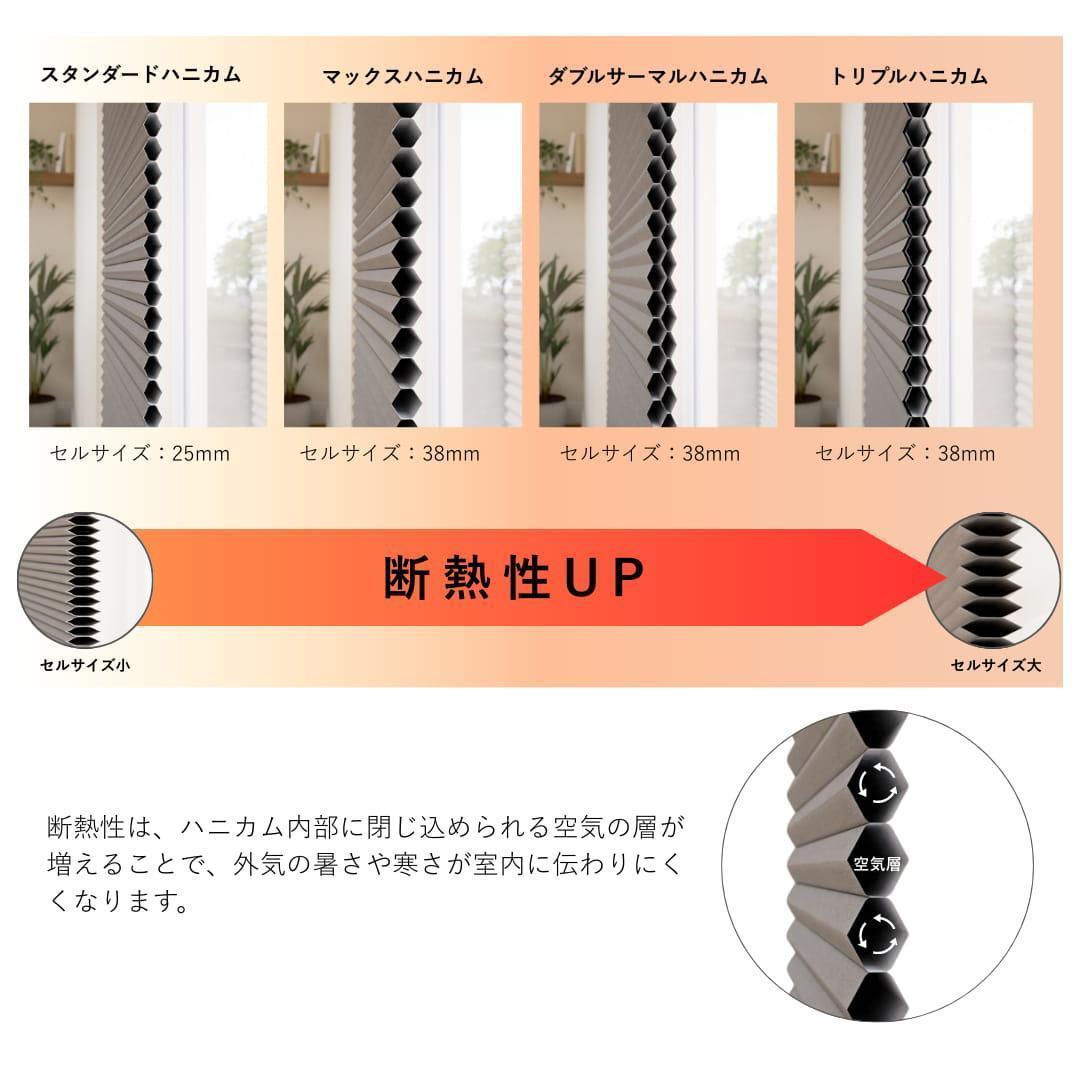 スタンダードハニカム

マックスハニカム

ダブルサーマルハニカム

トリプルハニカム

セルサイズ：25mm

セルサイズ：38mm

セルサイズ：38mm

セルサイズ：38mm

断熱性UP

セルサイズ小

セルサイズ大

断熱性は、ハニカム内部に閉じ込められる空気の層が増えることで、外気の暑さや寒さが室内に伝わりにくくなります。

空気層