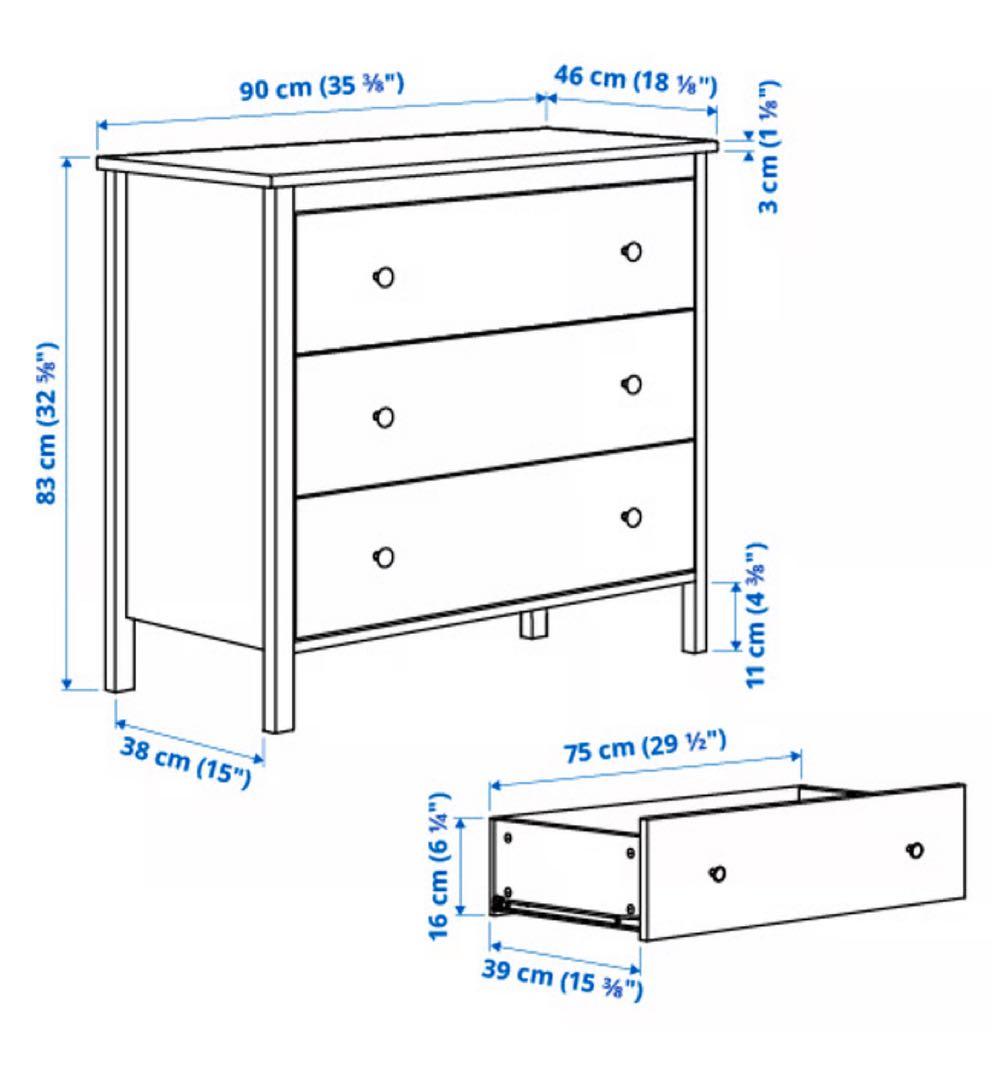 90 cm (35 ⅜")
46 cm (18 ⅛")
3 cm (1 ⅛")
83 cm (32 ⅝")
11 cm (4 ⅜")
38 cm (15")
75 cm (29 ½")
16 cm (6 ¼")
39 cm (15 ⅜")