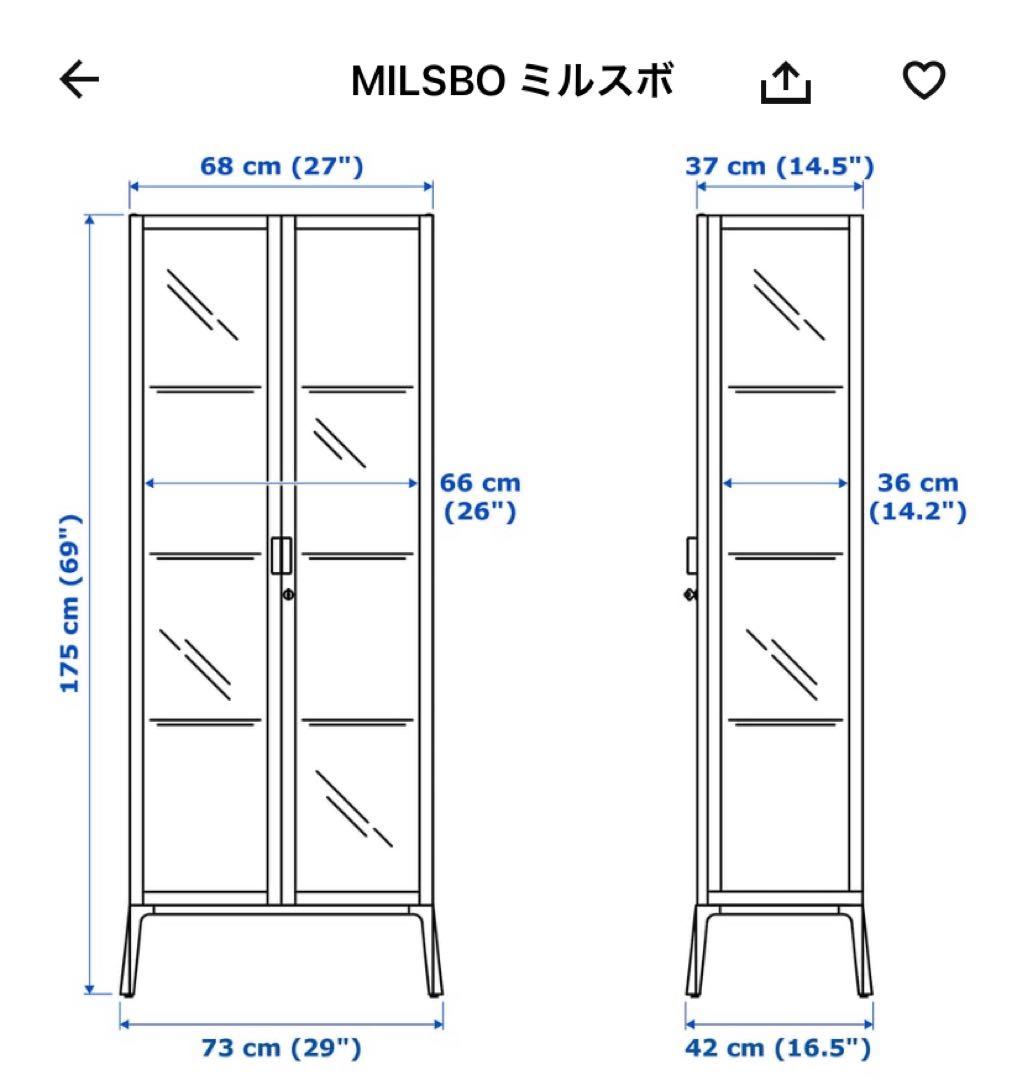 MILSBO ミルスボ

68 cm (27")

37 cm (14.5")

175 cm (69")

66 cm (26")

36 cm (14.2")

73 cm (29")

42 cm (16.5")