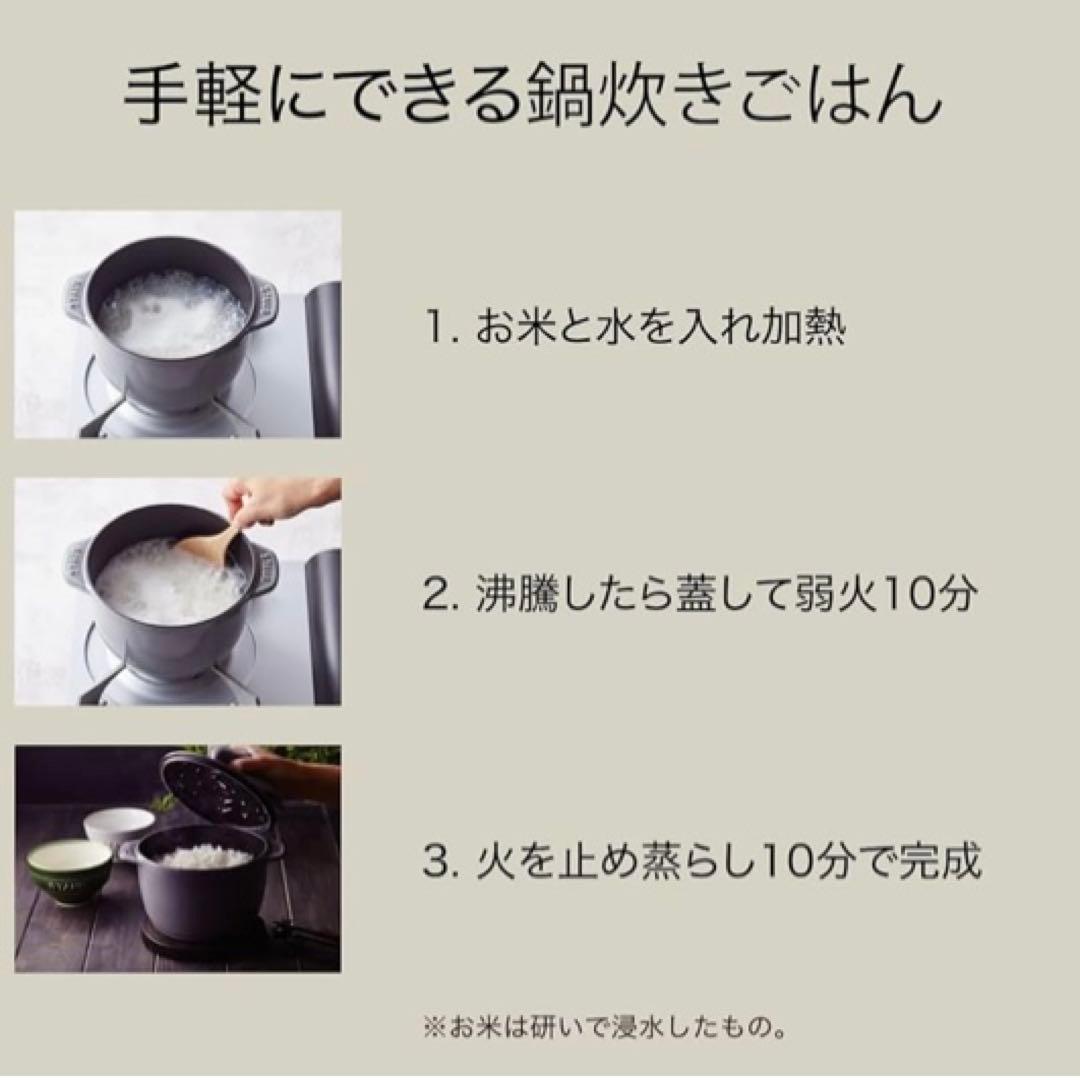 手軽にできる鍋炊きごはん

1. お米と水を入れ加熱

2. 沸騰したら蓋して弱火10分

3. 火を止め蒸らし10分で完成

※お米は研いで浸水したもの。