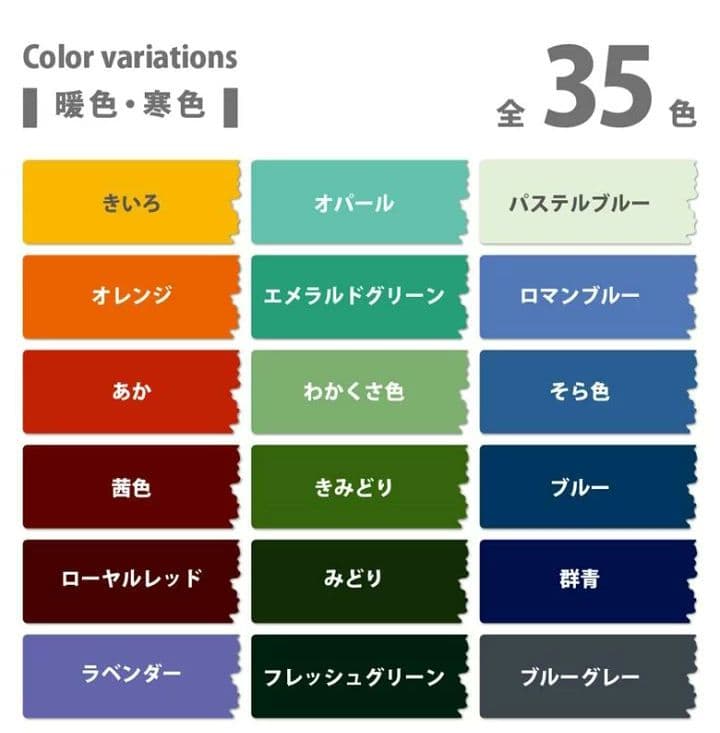 Color variations
暖色・寒色

全 35 色

きいろ

オレンジ

あか

茜色

ローヤルレッド

ラベンダー

オパール

エメラルドグリーン

わかくさ色

きみどり

みどり

フレッシュグリーン

パステルブルー

ロマンブルー

そら色

ブルー

群青

ブルーグレー