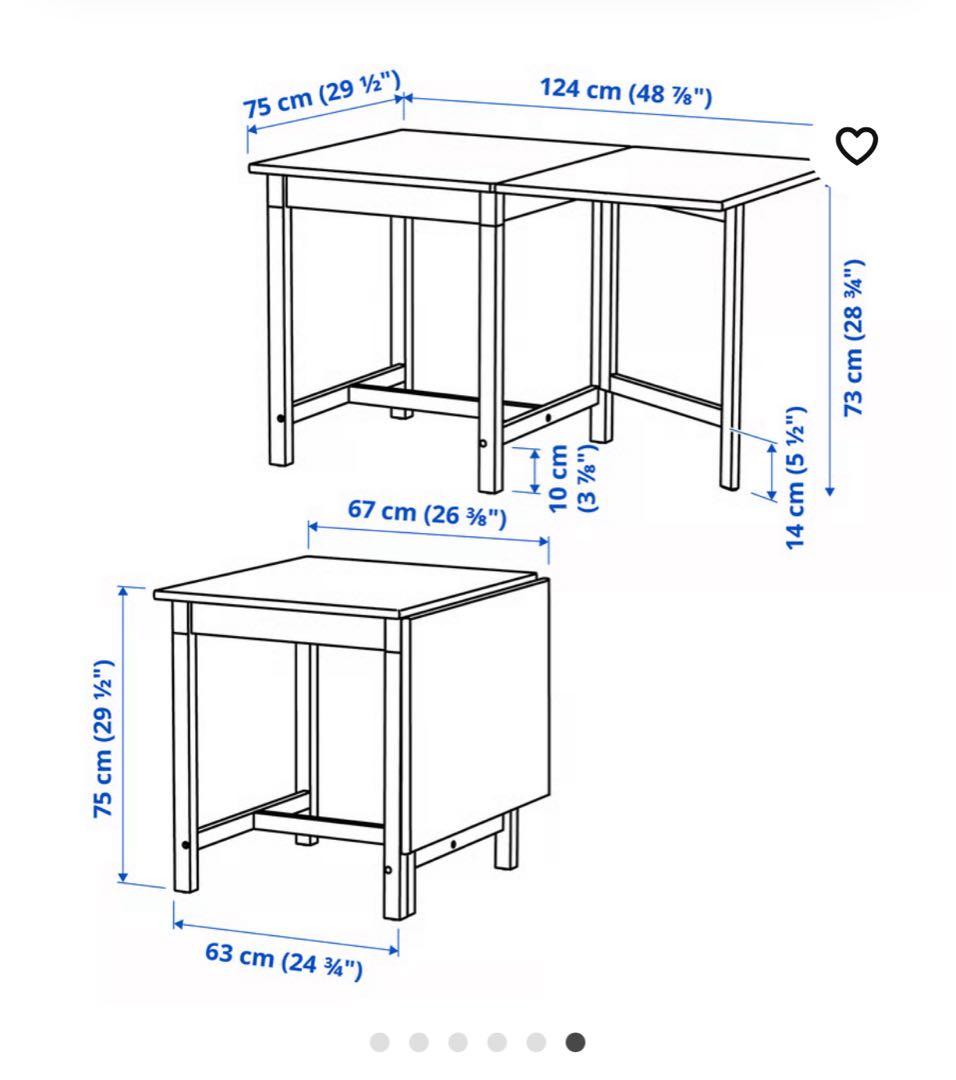 75 cm (29 ½")
124 cm (48 ⅞")
73 cm (28 ¾")
10 cm (3 ⅞")
14 cm (5 ½")
67 cm (26 ⅜")
75 cm (29 ½")
63 cm (24 ¾")