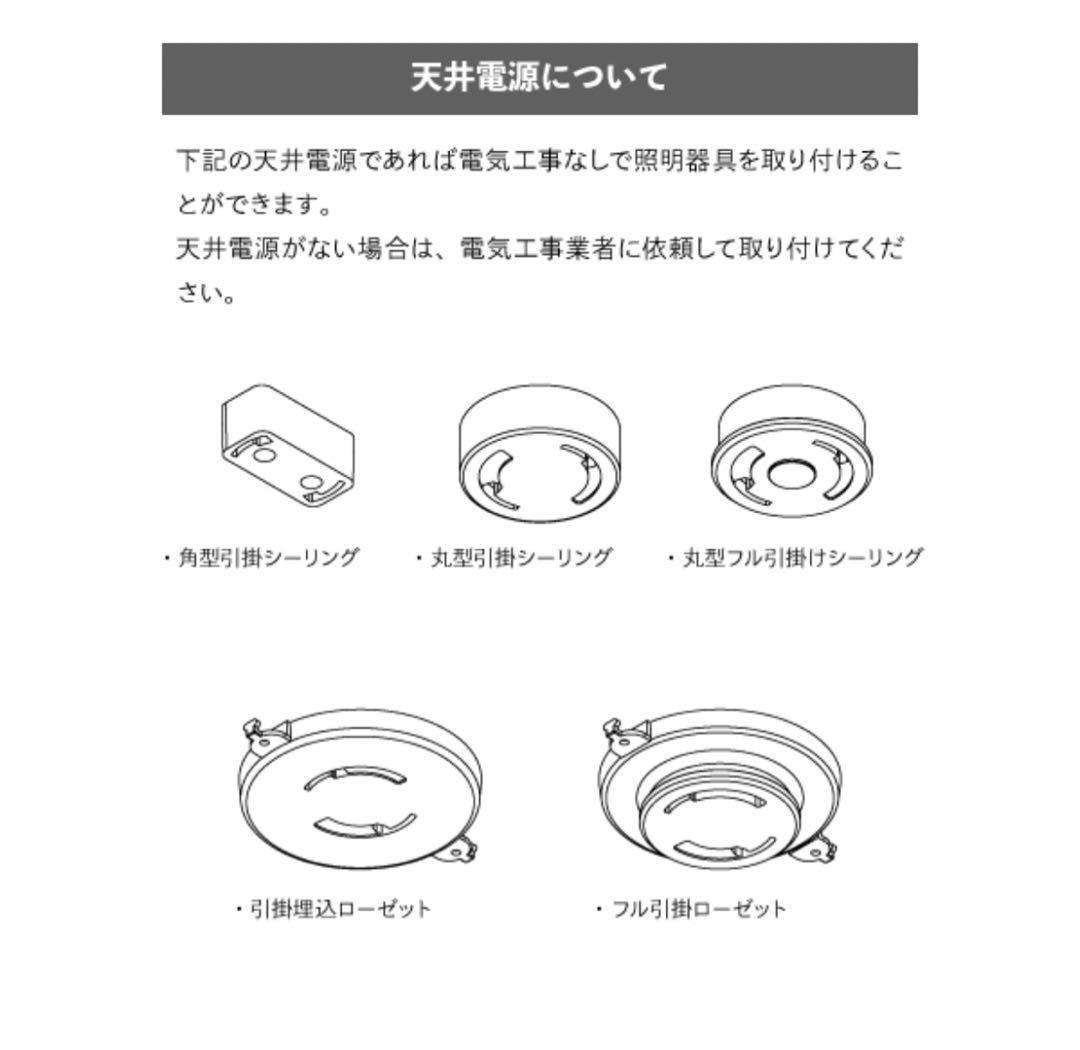 天井電源について

下記の天井電源であれば電気工事なしで照明器具を取り付けることができます。
天井電源がない場合は、電気工事業者に依頼して取り付けてください。

・角型引掛シーリング

・丸型引掛シーリング

・丸型フル引掛けシーリング

・引掛埋込ローゼット

・フル引掛ローゼット